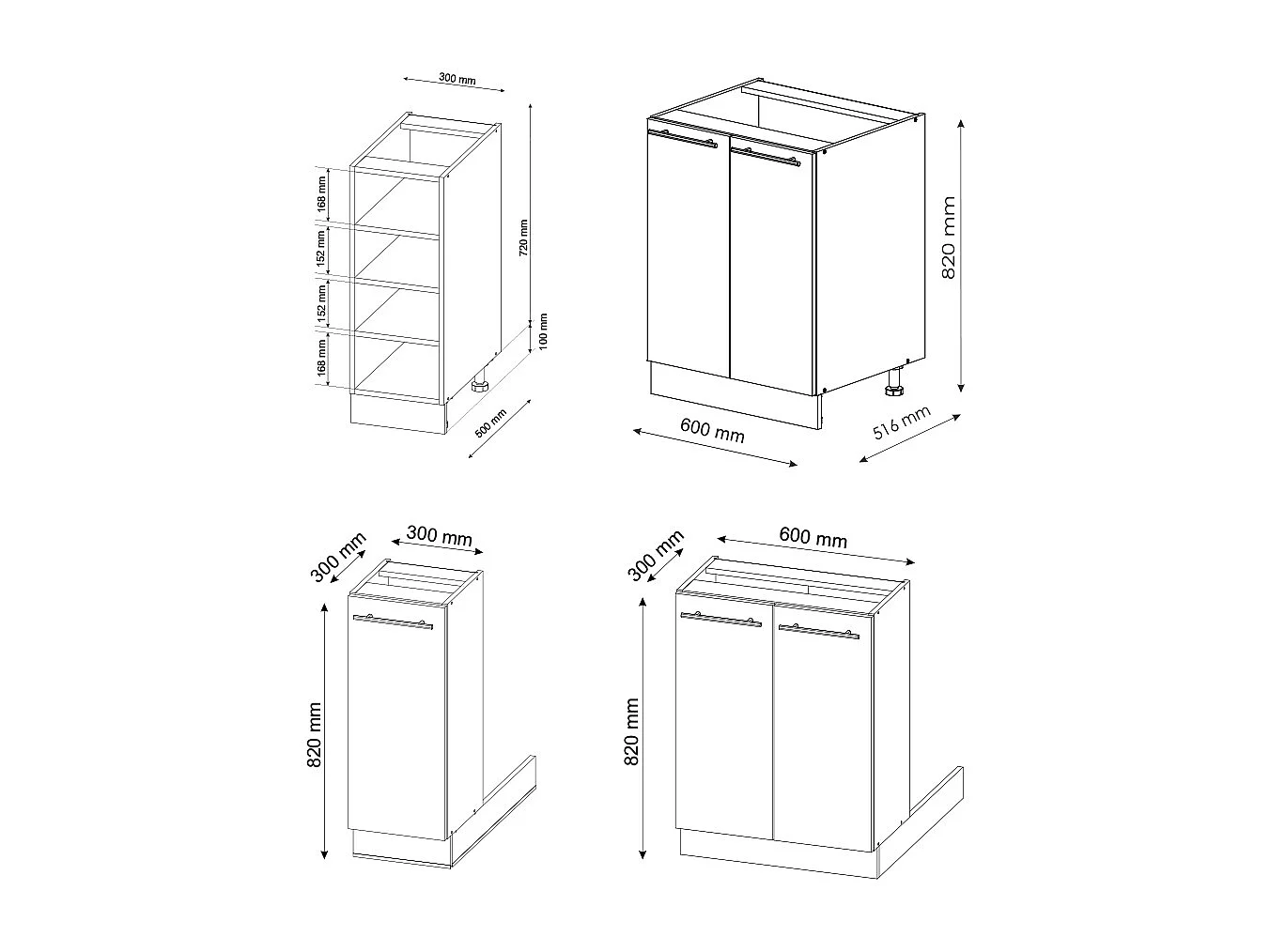 300 mm
168 mm
152 mm
152 mm
168 mm
720 mm
100 mm
500 mm

820 mm
600 mm
516 mm

300 mm
300 mm
820 mm

300 mm
600 mm
820 mm