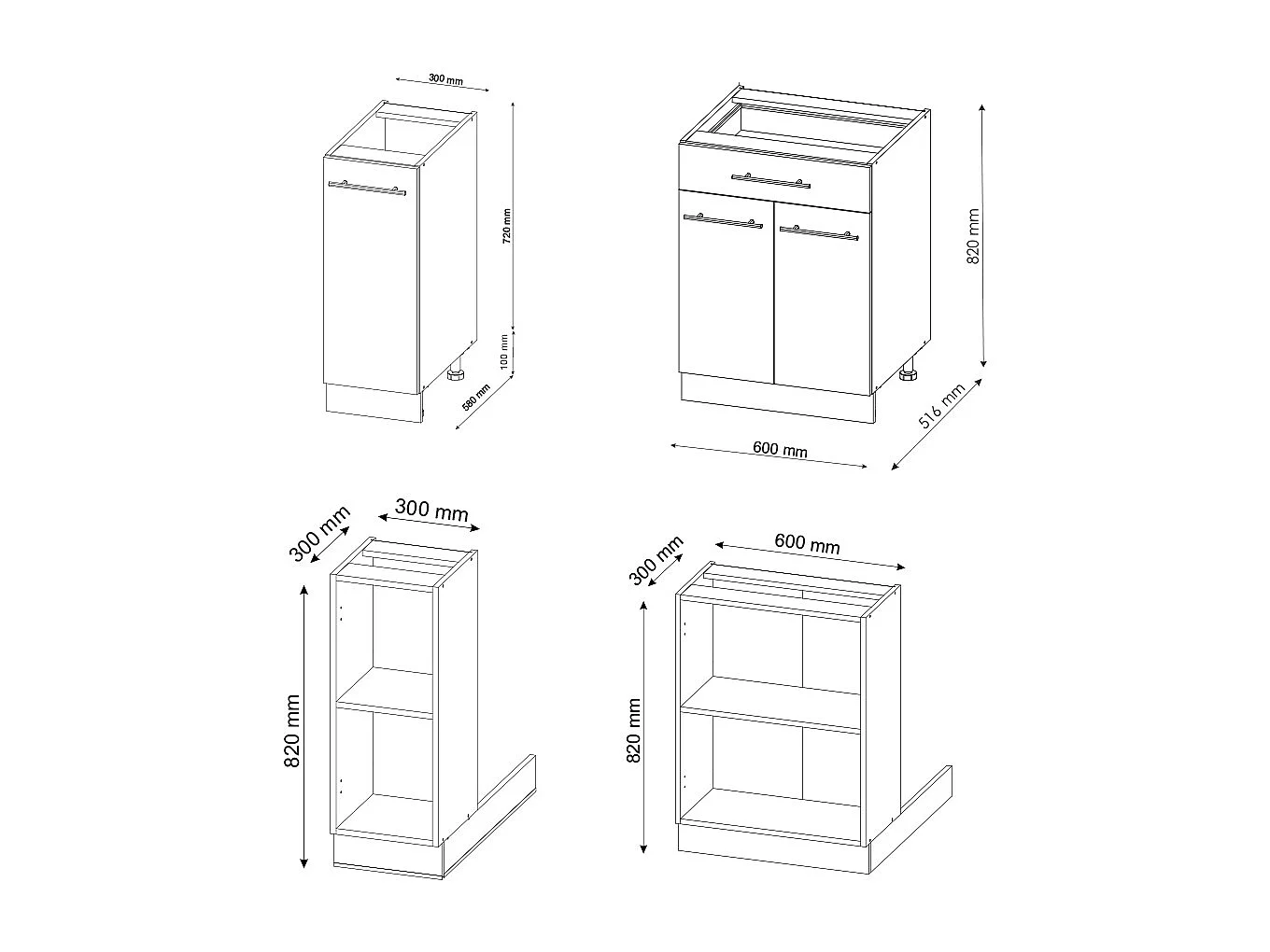 300 mm
720 mm
100 mm
580 mm
820 mm
516 mm
600 mm
300 mm
300 mm
820 mm
300 mm
600 mm
820 mm