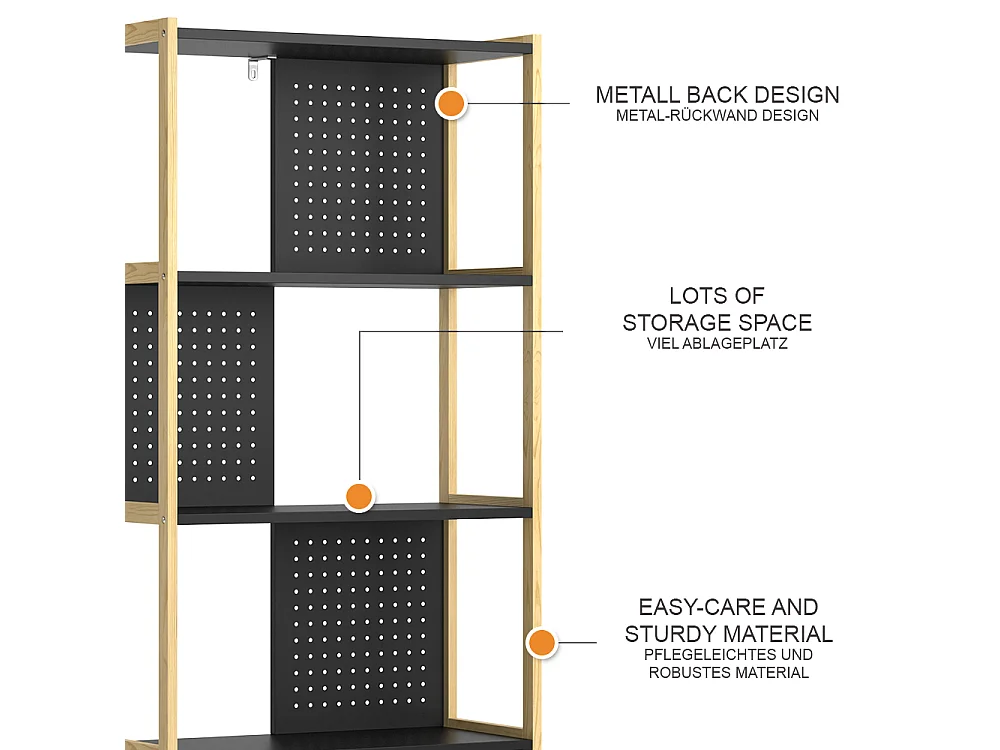 METALL BACK DESIGN
METAL-RÜCKWAND DESIGN

LOTS OF
STORAGE SPACE
VIEL ABLAGEPLATZ

EASY-CARE AND
STURDY MATERIAL
PFLEGELEICHTES UND
ROBUSTES MATERIAL