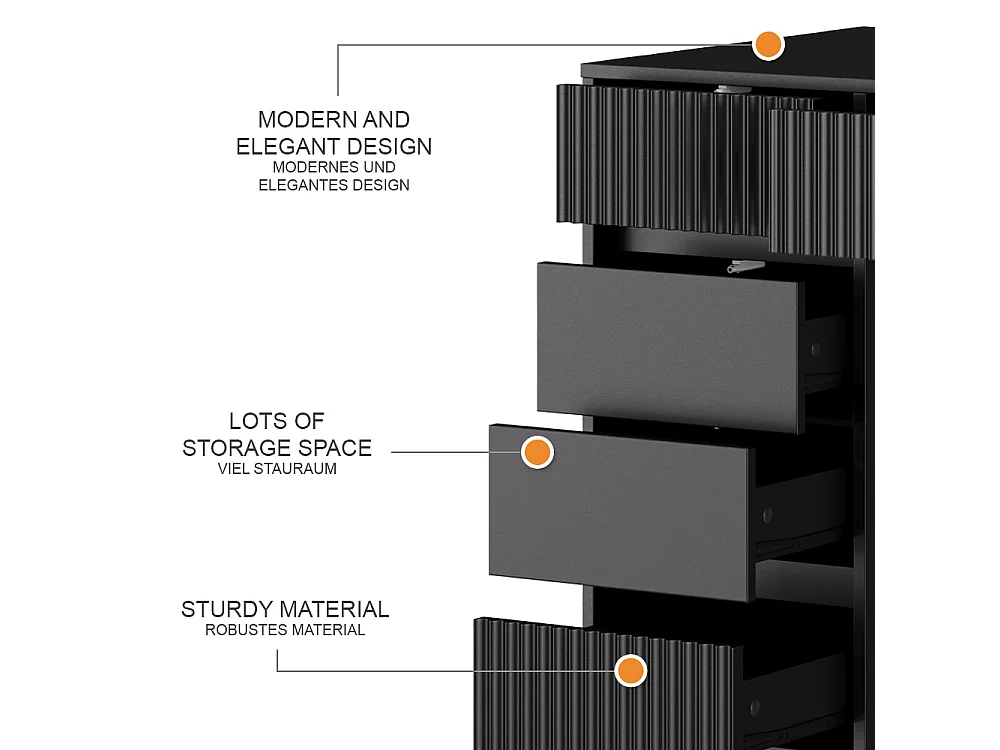 MODERN AND ELEGANT DESIGN
MODERNES UND ELEGANTES DESIGN

LOTS OF STORAGE SPACE
VIEL STAURAUM

STURDY MATERIAL
ROBUSTES MATERIAL