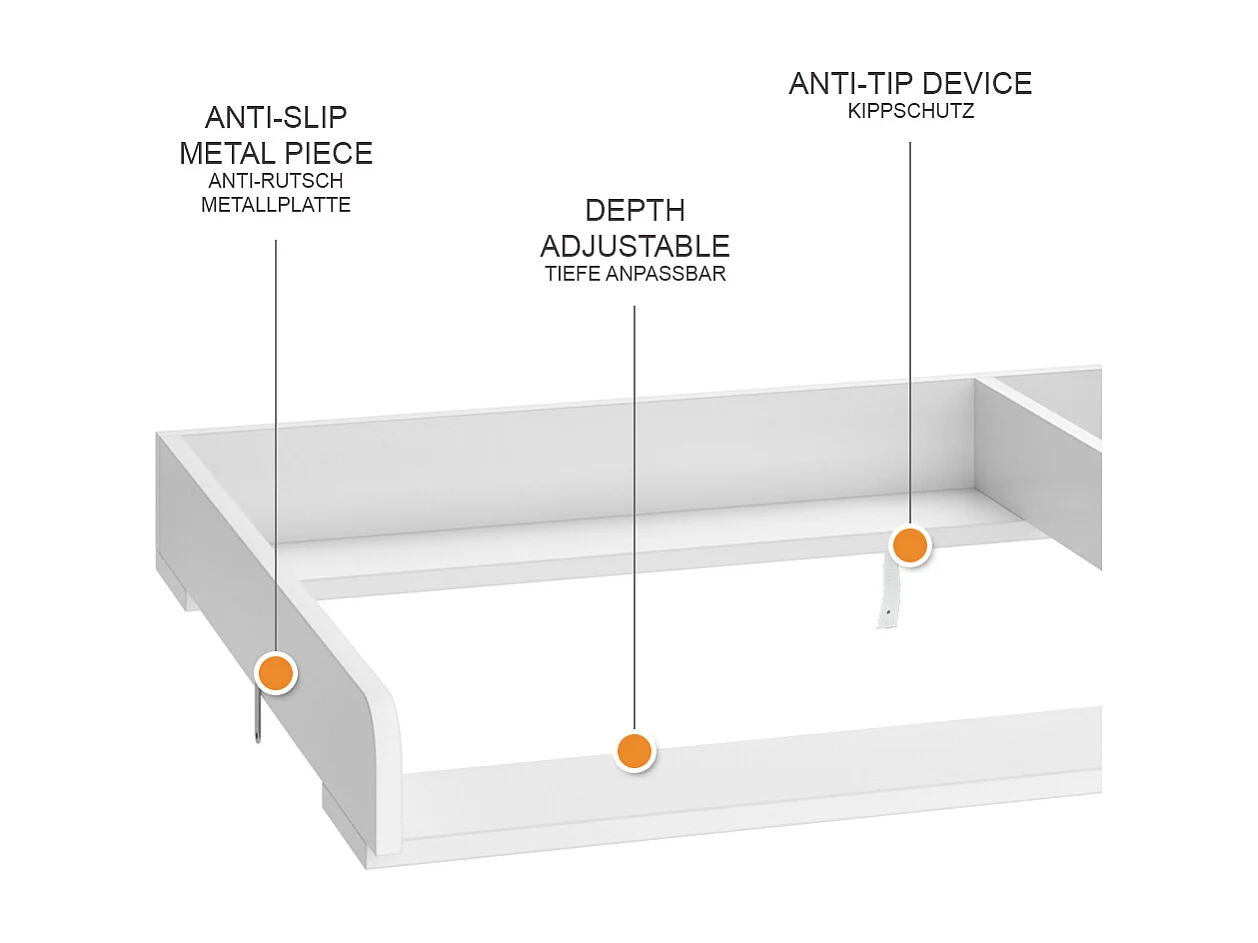 ANTI-SLIP METAL PIECE
ANTI-RUTSCH METALLPLATTE

DEPTH ADJUSTABLE
TIEFE ANPASSBAR

ANTI-TIP DEVICE
KIPPSCHUTZ