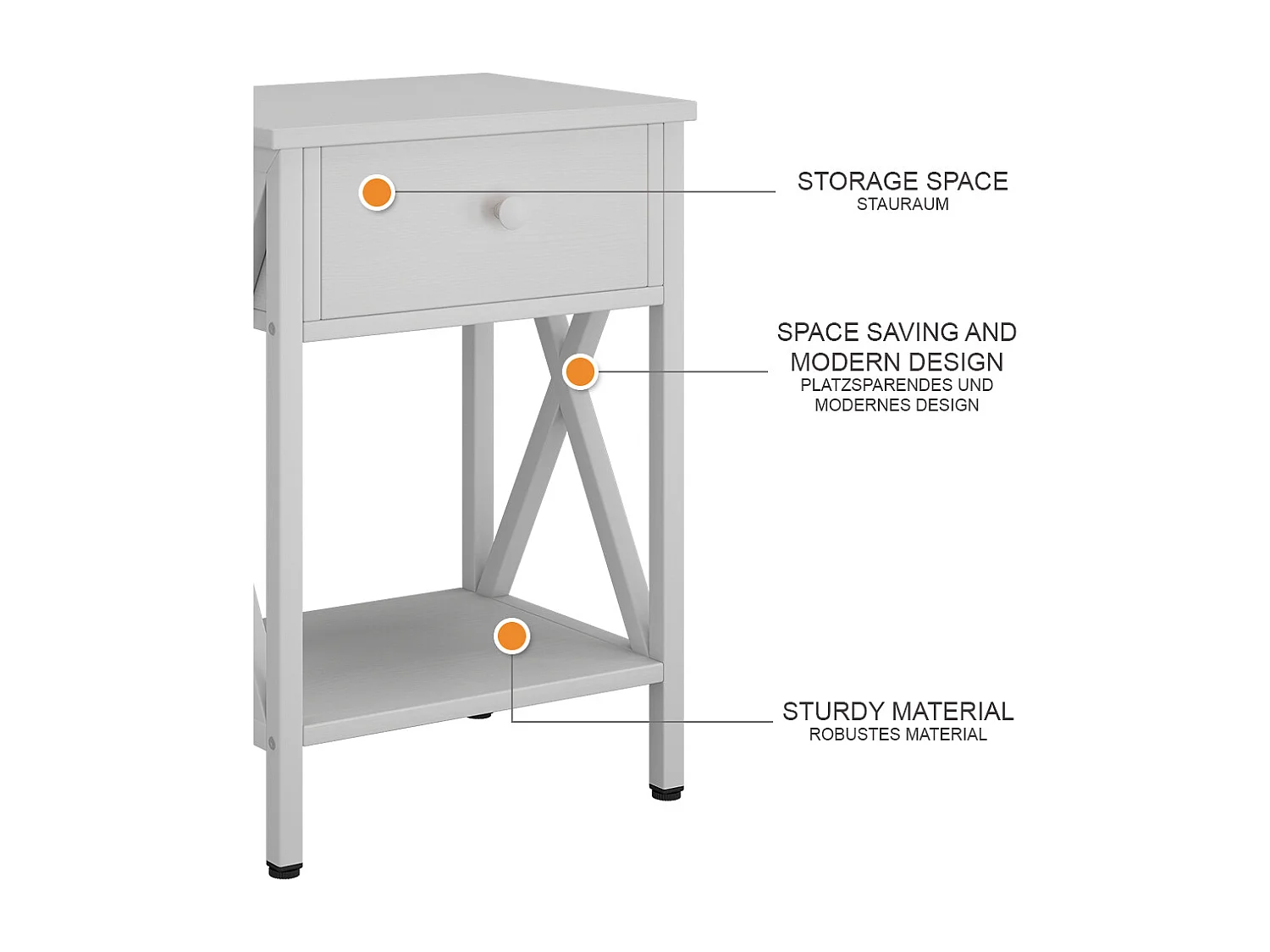 STORAGE SPACE
STAURAUM

SPACE SAVING AND MODERN DESIGN
PLATZSPARENDES UND MODERNES DESIGN

STURDY MATERIAL
ROBUSTES MATERIAL