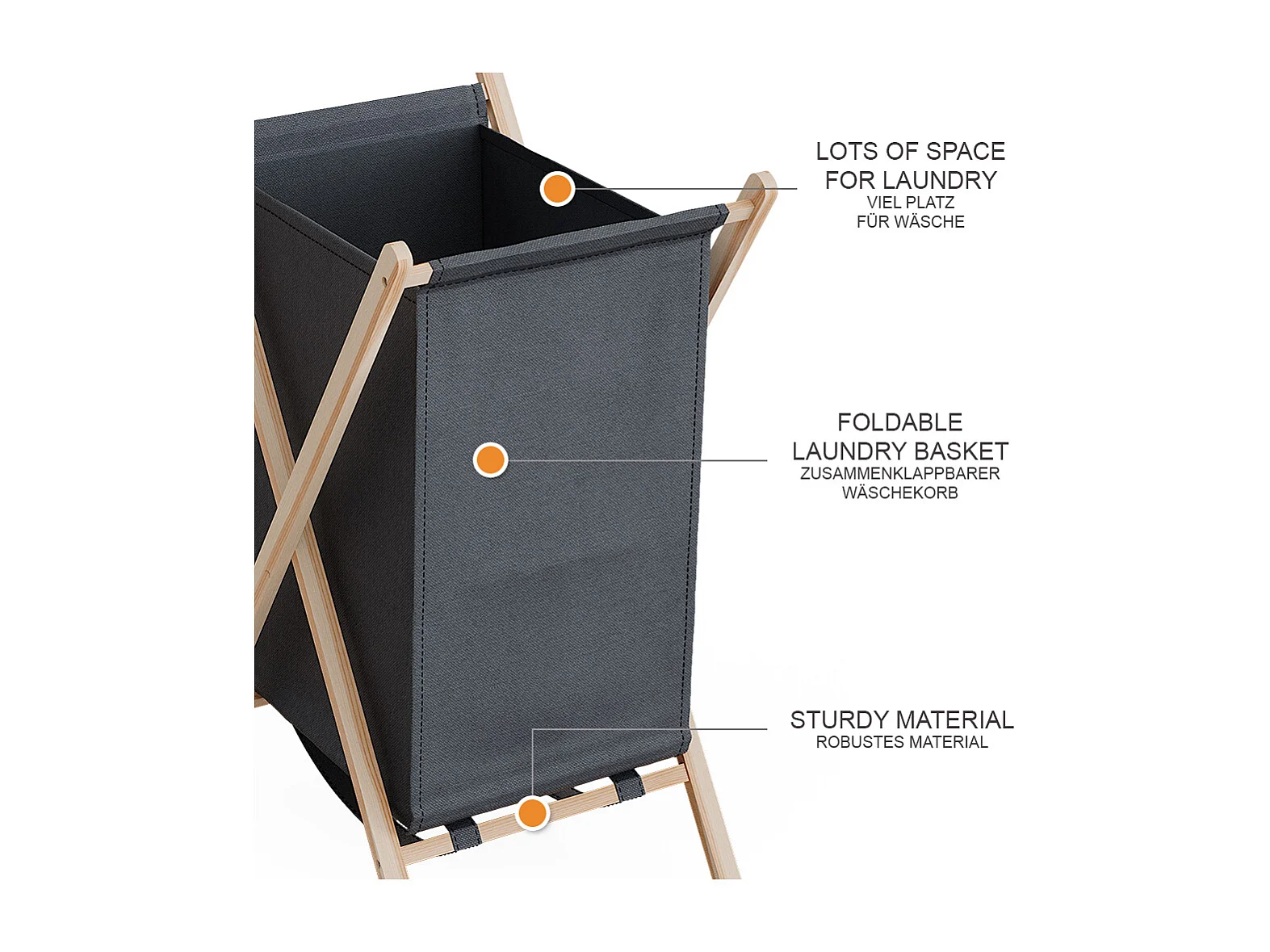 LOTS OF SPACE FOR LAUNDRY
VIEL PLATZ FÜR WÄSCHE

FOLDABLE LAUNDRY BASKET
ZUSAMMENKLAPPBARER WÄSCHEKORB

STURDY MATERIAL
ROBUSTES MATERIAL