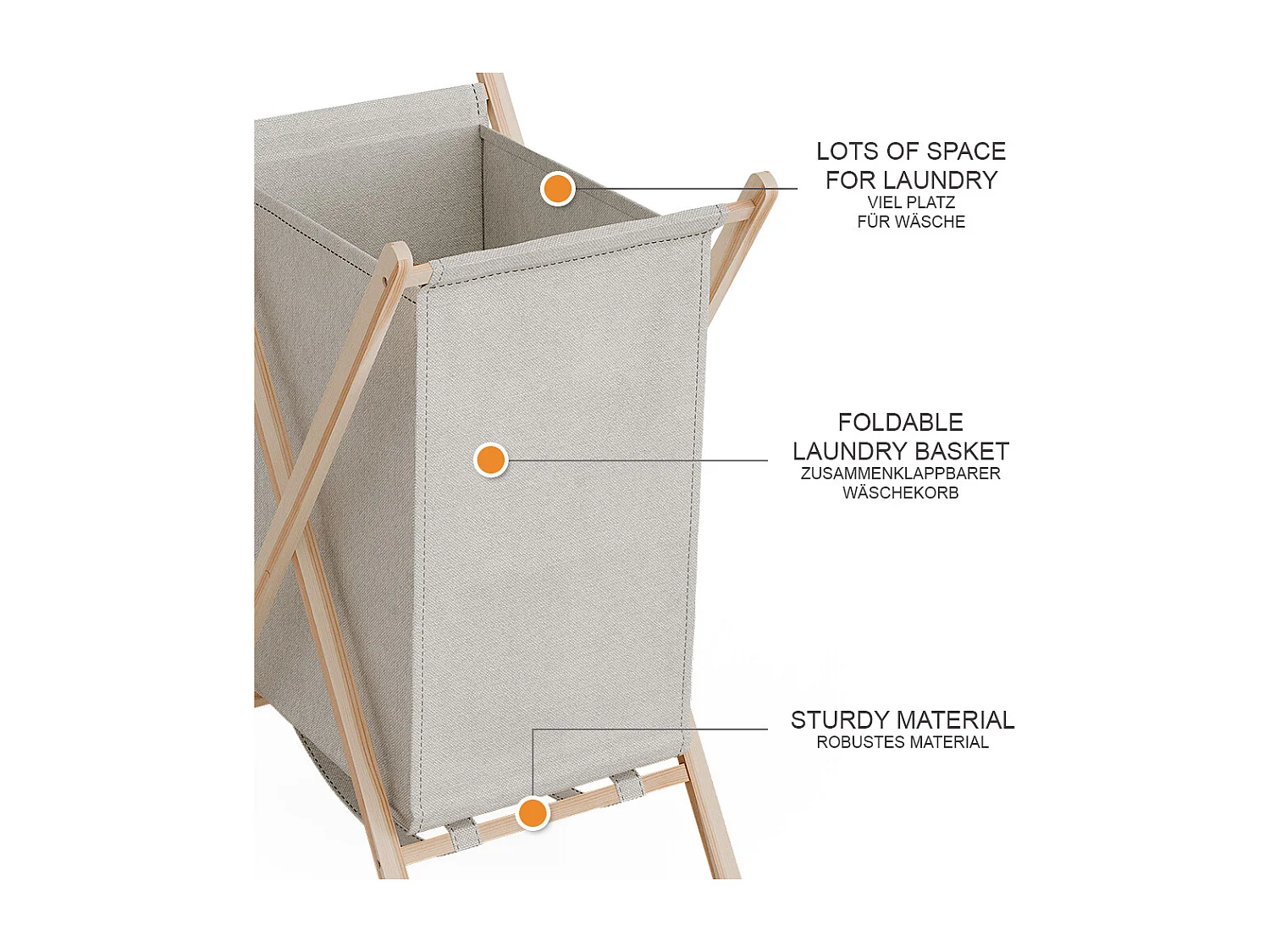 LOTS OF SPACE FOR LAUNDRY
VIEL PLATZ FÜR WÄSCHE

FOLDABLE LAUNDRY BASKET
ZUSAMMENKLAPPBARER WÄSCHEKORB

STURDY MATERIAL
ROBUSTES MATERIAL