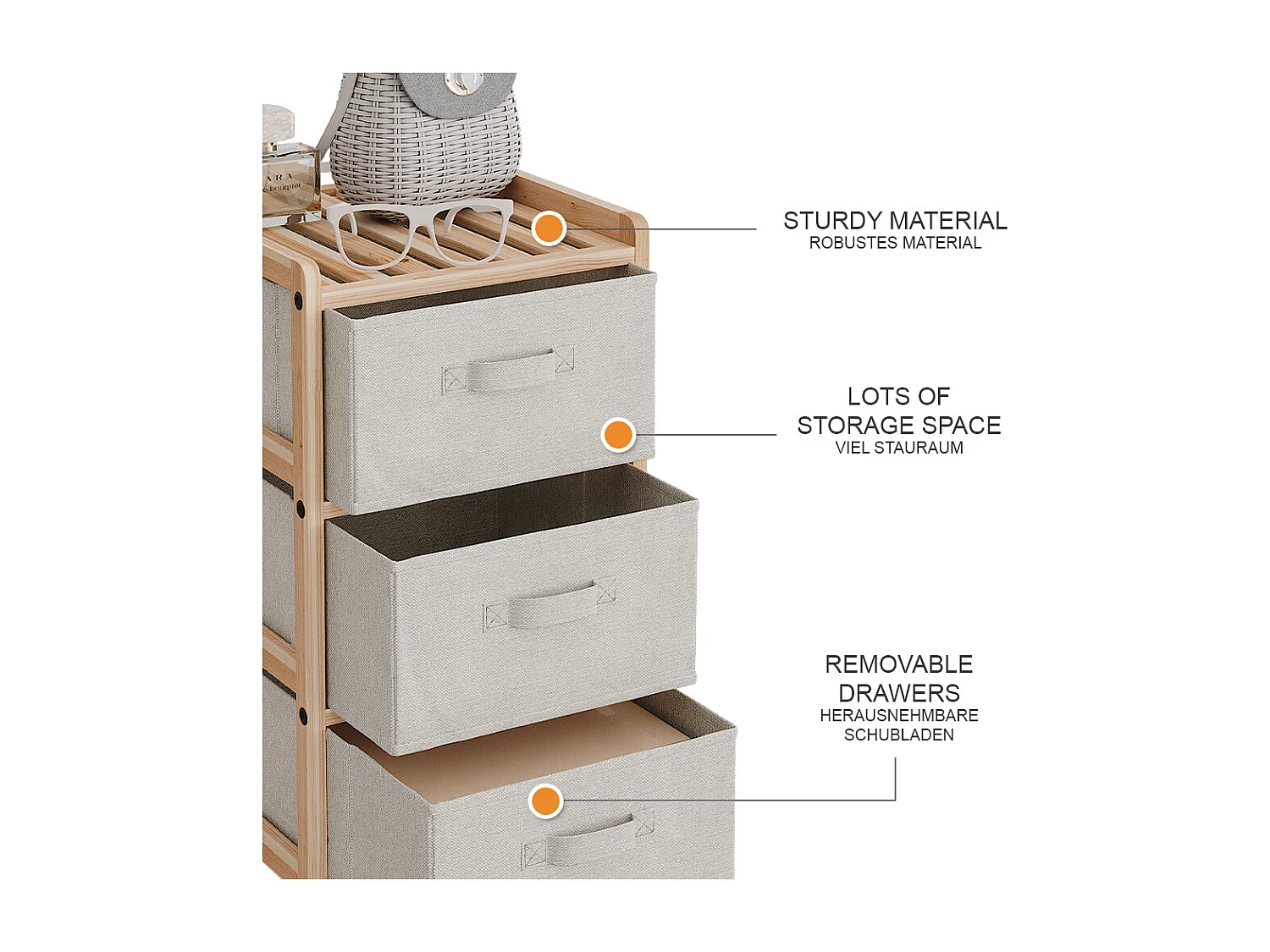 STURDY MATERIAL
ROBUSTES MATERIAL

LOTS OF
STORAGE SPACE
VIEL STAURAUM

REMOVABLE
DRAWERS
HERAUSNEHMBARE
SCHUBLADEN