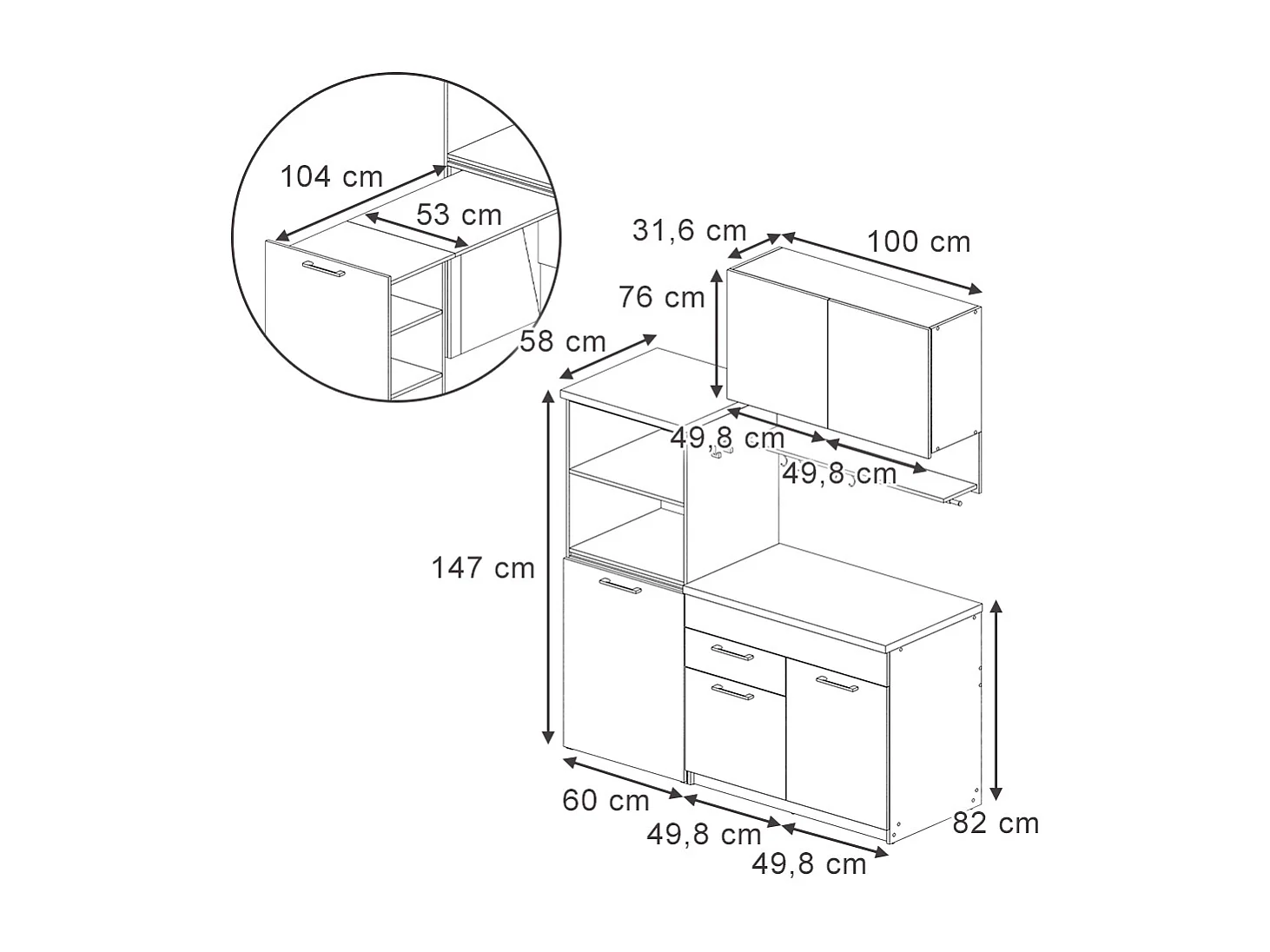 104 cm
53 cm
31,6 cm
100 cm
76 cm
58 cm
49,8 cm
49,8 cm
147 cm
60 cm
49,8 cm
49,8 cm
82 cm