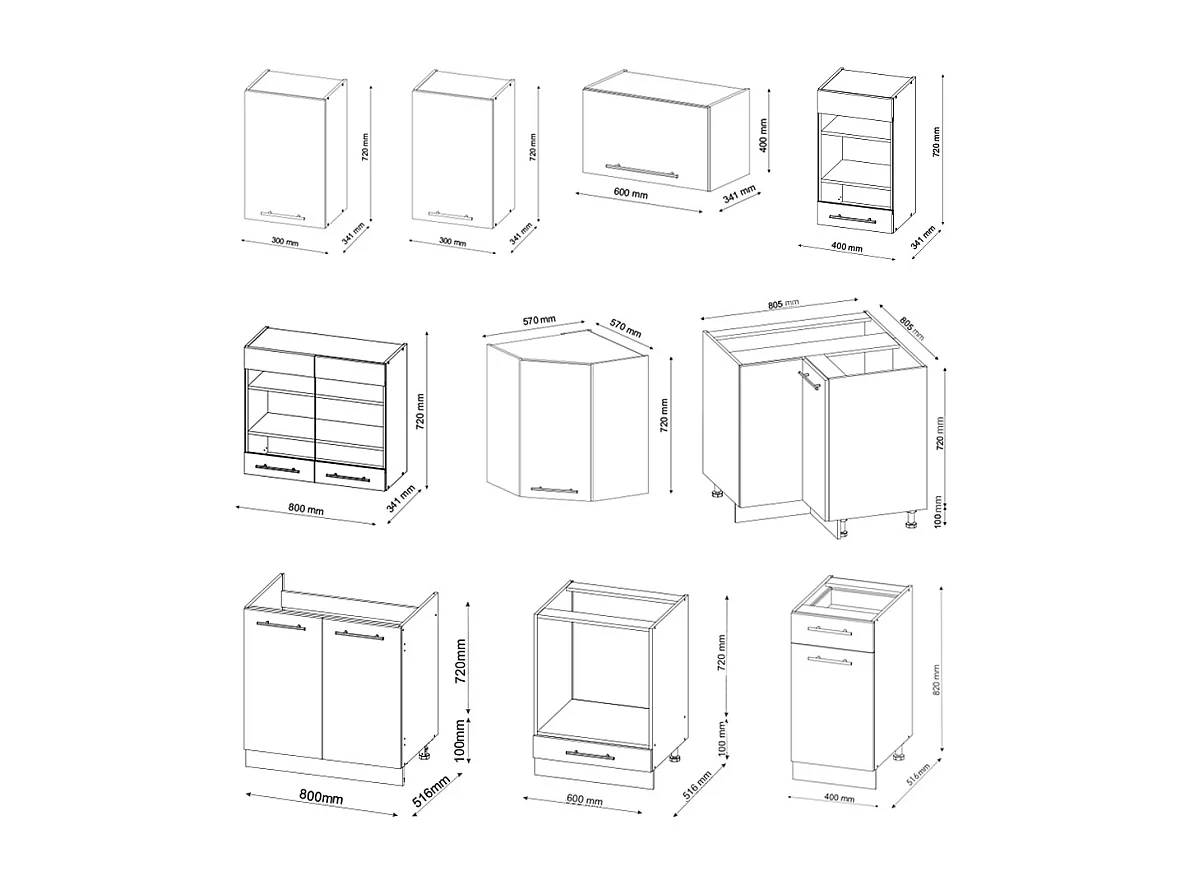 720 mm
300 mm
341 mm
720 mm
300 mm
341 mm
400 mm
600 mm
341 mm
720 mm
400 mm
341 mm

720 mm
800 mm
341 mm
570 mm
570 mm
720 mm
805 mm
805 mm
720 mm
100 mm

720mm
100mm
800mm
516mm
720 mm
100 mm
600 mm
516 mm
820 mm
400 mm
516 mm