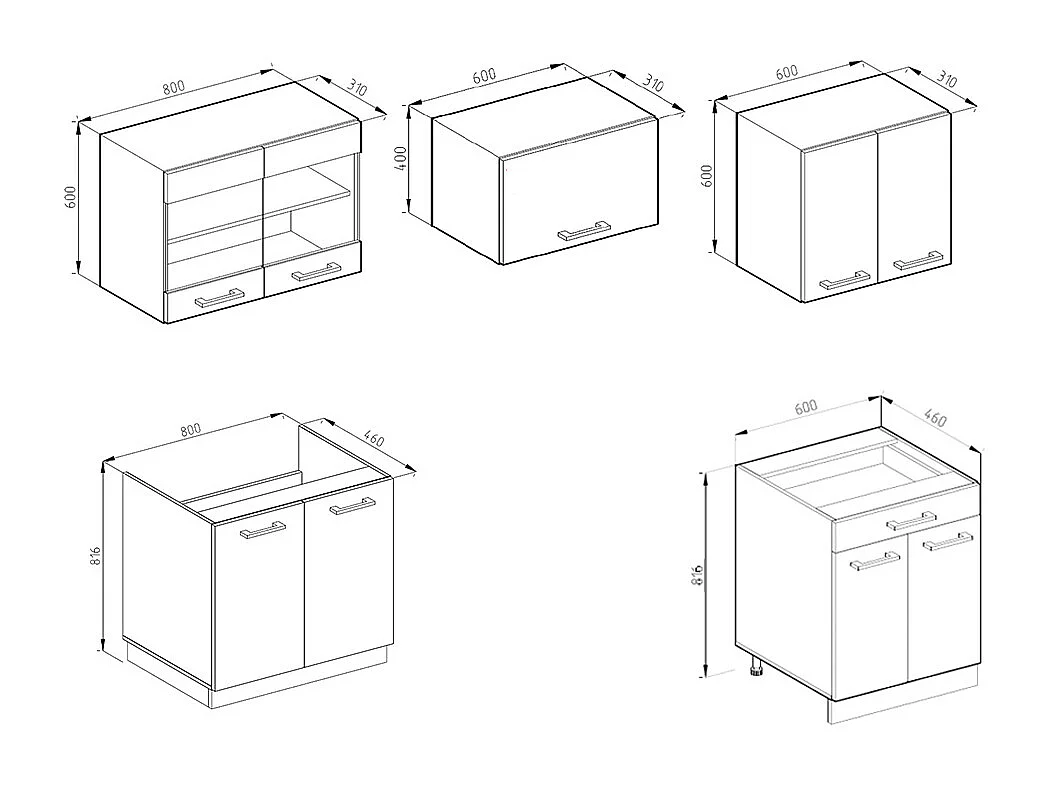 800
310
600
600
310
400
600
310
600
800
460
816
600
460
816