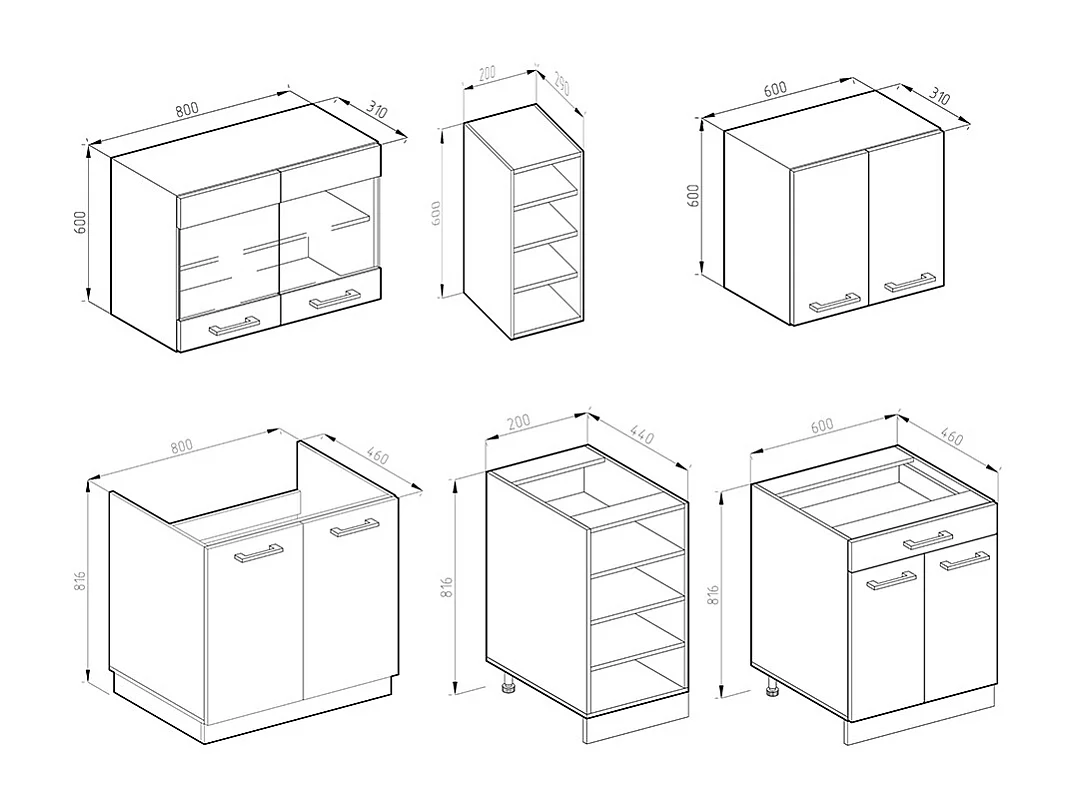 800
310
600
200
290
600
600
310
600
800
460
816
200
440
816
600
460
816