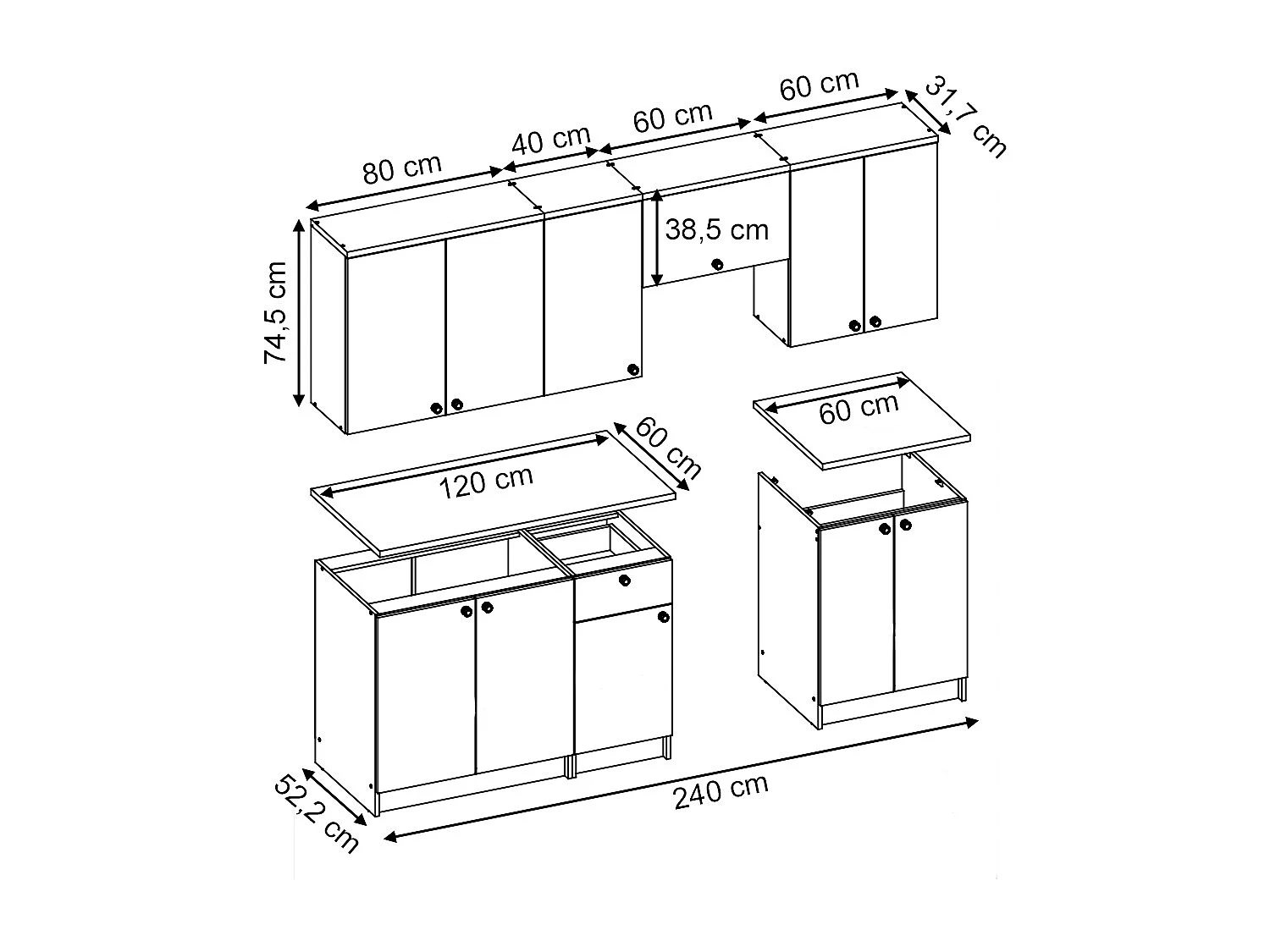 80 cm
40 cm
60 cm
60 cm
31,7 cm
74,5 cm
38,5 cm
60 cm
120 cm
60 cm
52,2 cm
240 cm