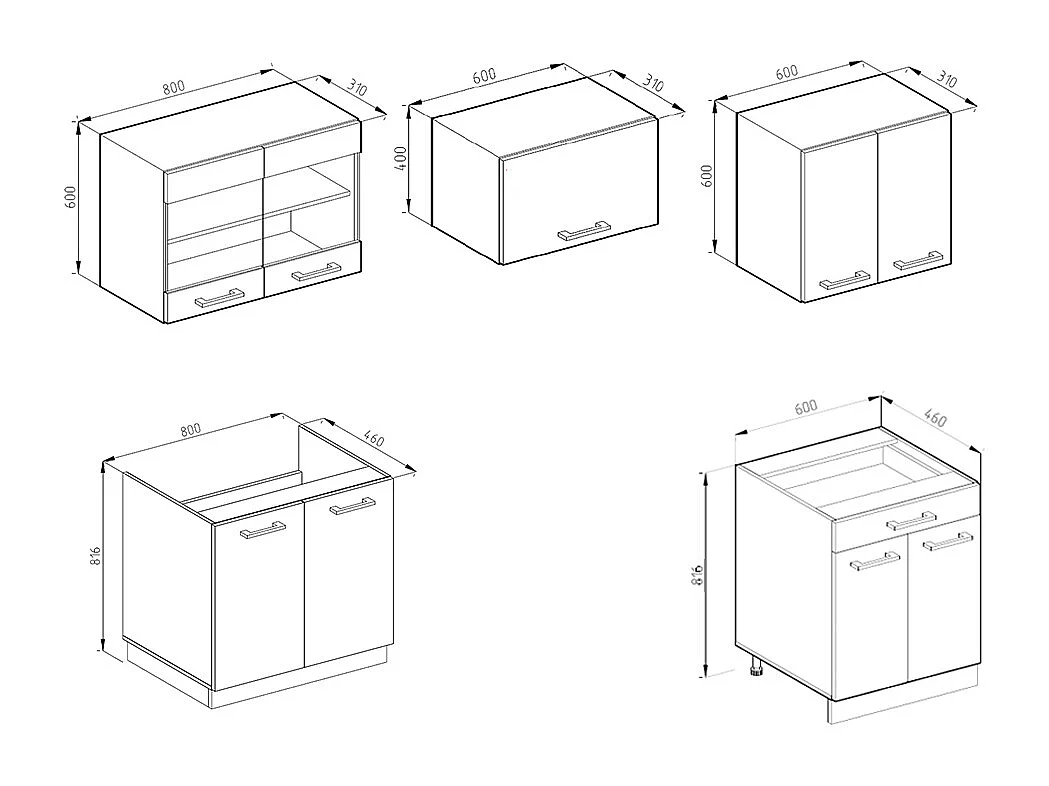 800
310
600

600
310
400

600
310
600

800
460
816

600
460
816