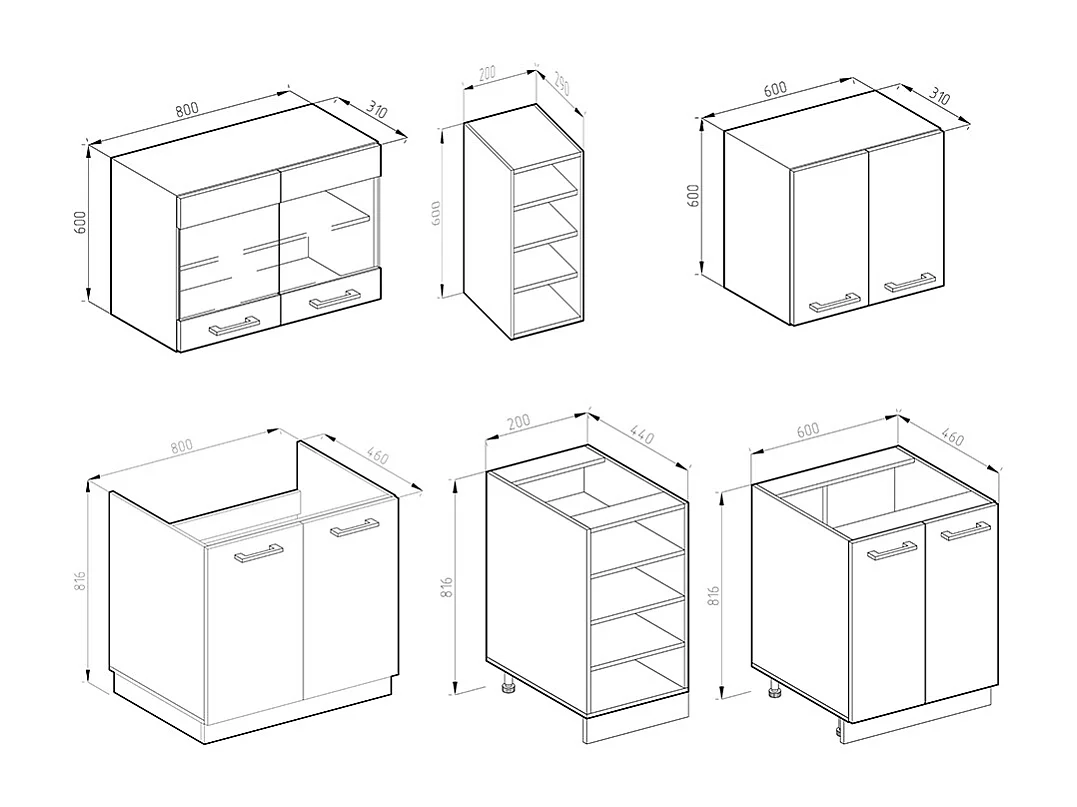 800
310
600
200
290
600
600
310
600
800
460
816
200
440
816
600
460
816