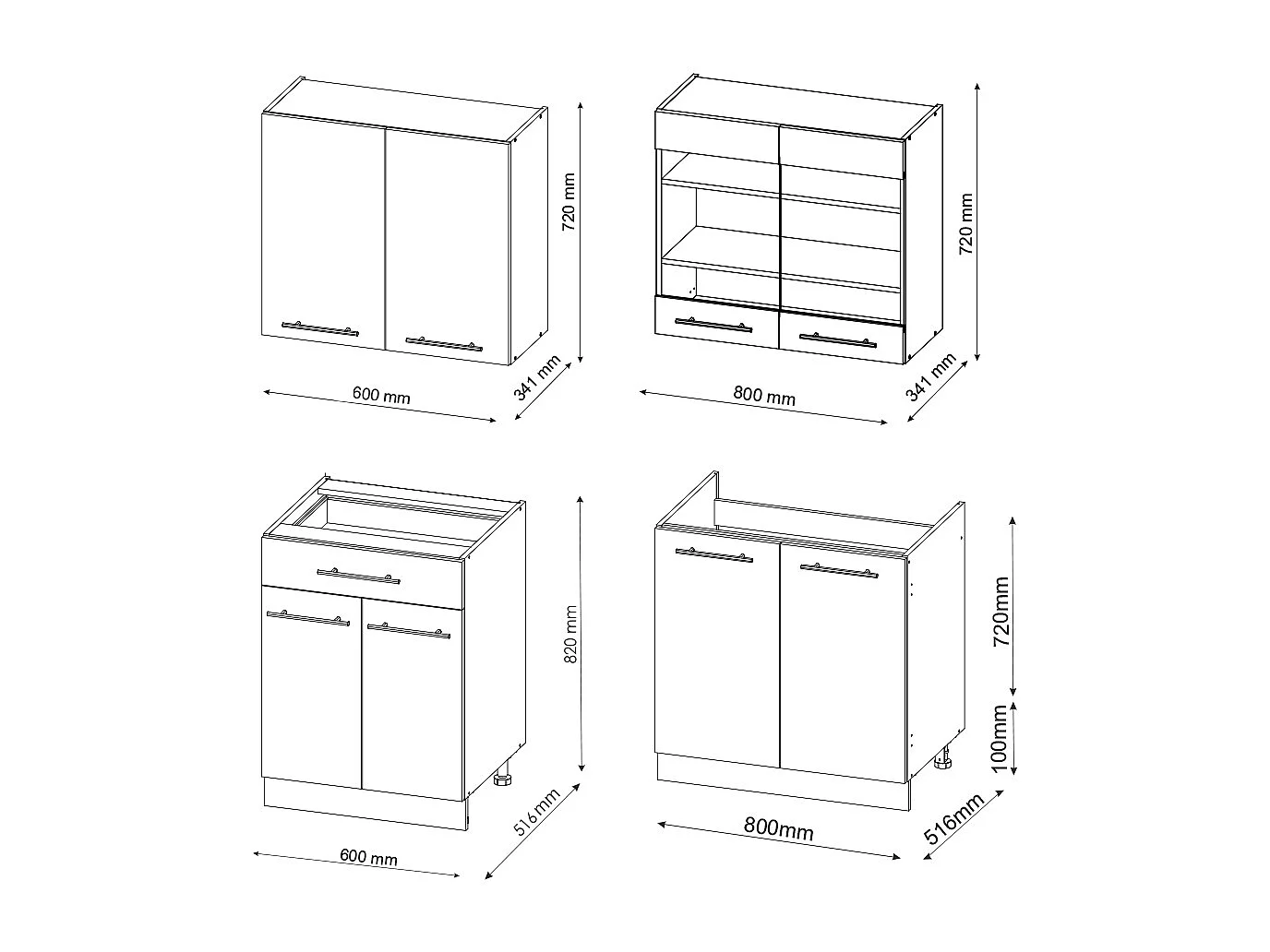 720 mm
600 mm
341 mm
720 mm
800 mm
341 mm
820 mm
600 mm
516mm
720mm
100mm
800mm
516mm