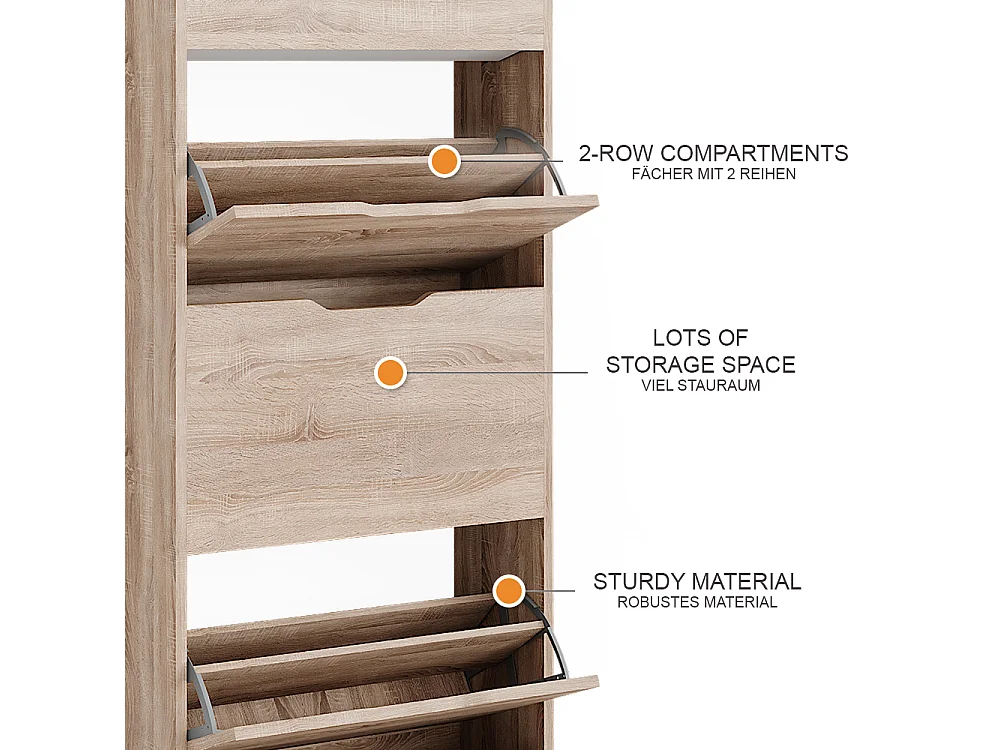 2-ROW COMPARTMENTS
FÄCHER MIT 2 REIHEN

LOTS OF
STORAGE SPACE
VIEL STAURAUM

STURDY MATERIAL
ROBUSTES MATERIAL