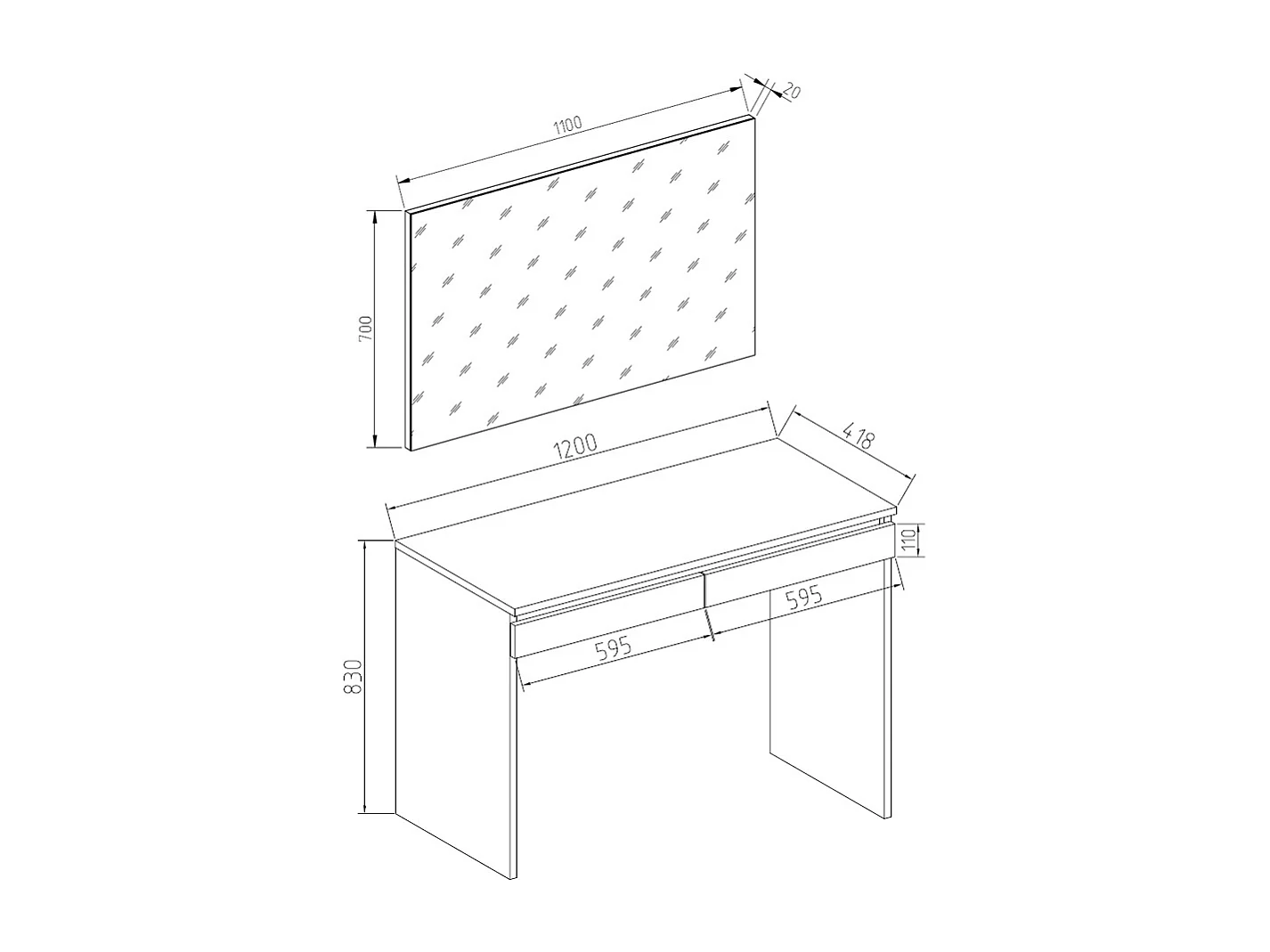 1100
20
700
1200
418
110
595
595
830