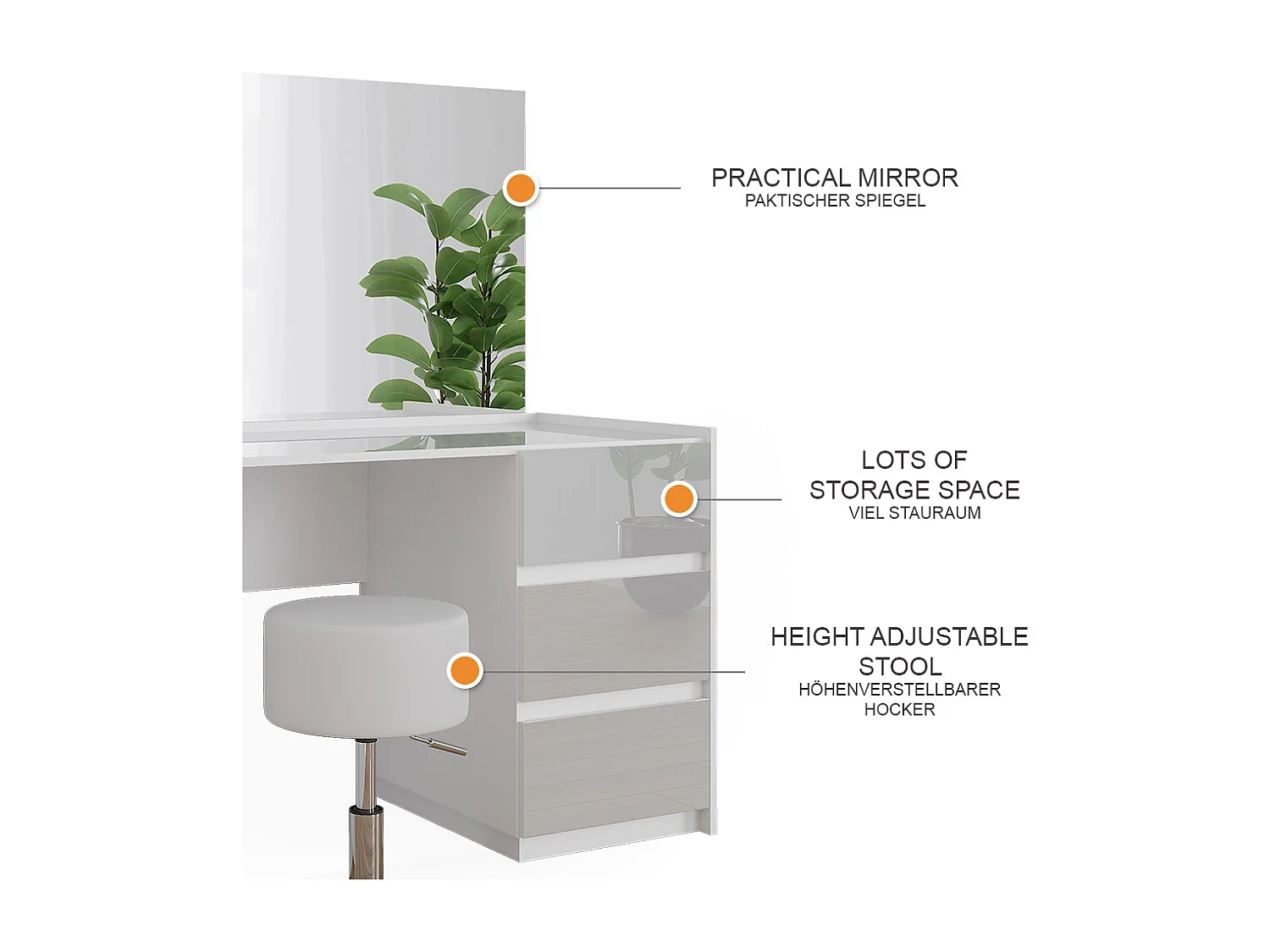 PRACTICAL MIRROR
PAKTISCHER SPIEGEL

LOTS OF STORAGE SPACE
VIEL STAURAUM

HEIGHT ADJUSTABLE STOOL
HÖHENVERSTELLBARER HOCKER