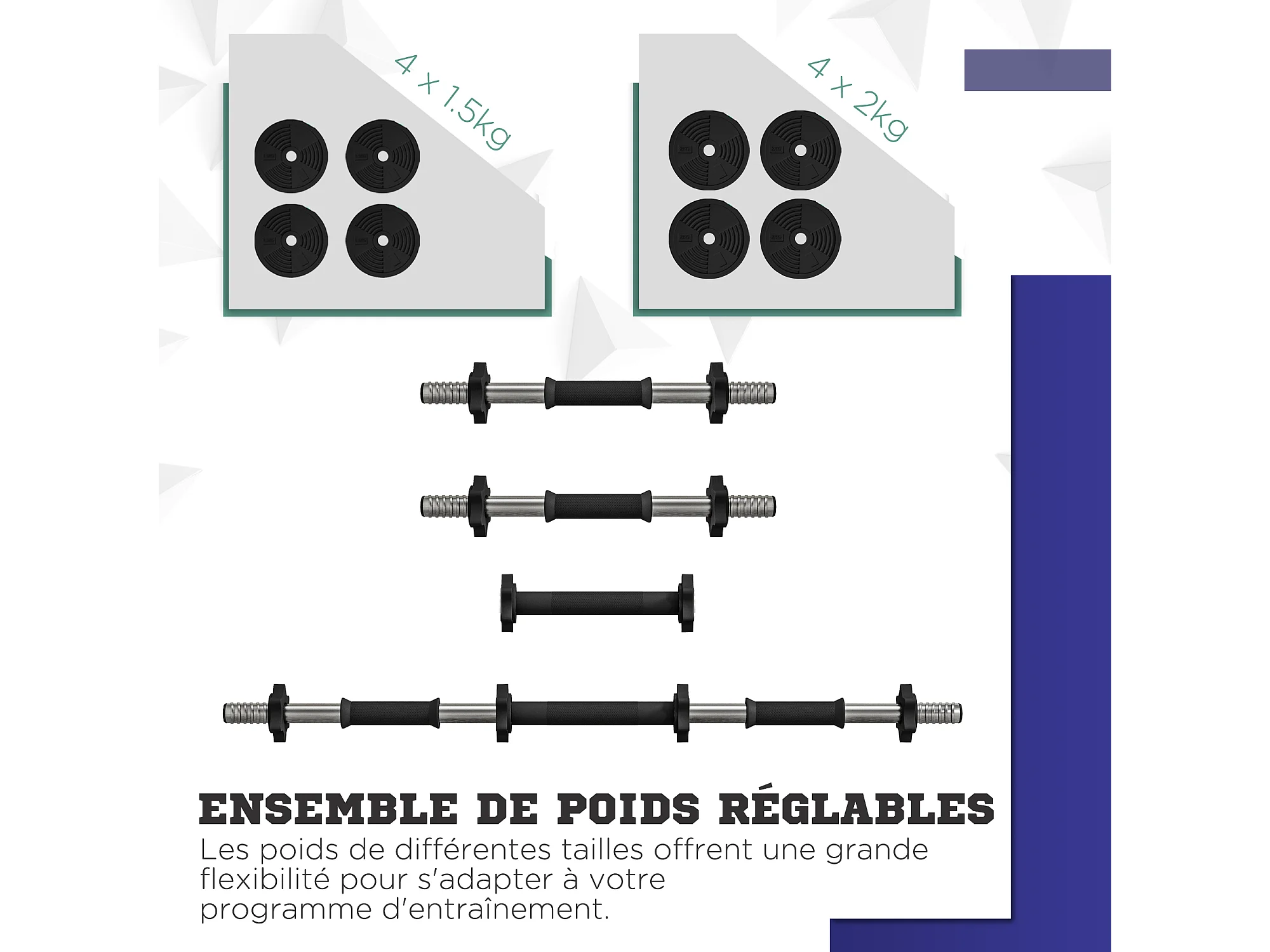 4 x 1.5kg

4 x 2kg

ENSEMBLE DE POIDS RÉGLABLES

Les poids de différentes tailles offrent une grande flexibilité pour s'adapter à votre programme d'entraînement.