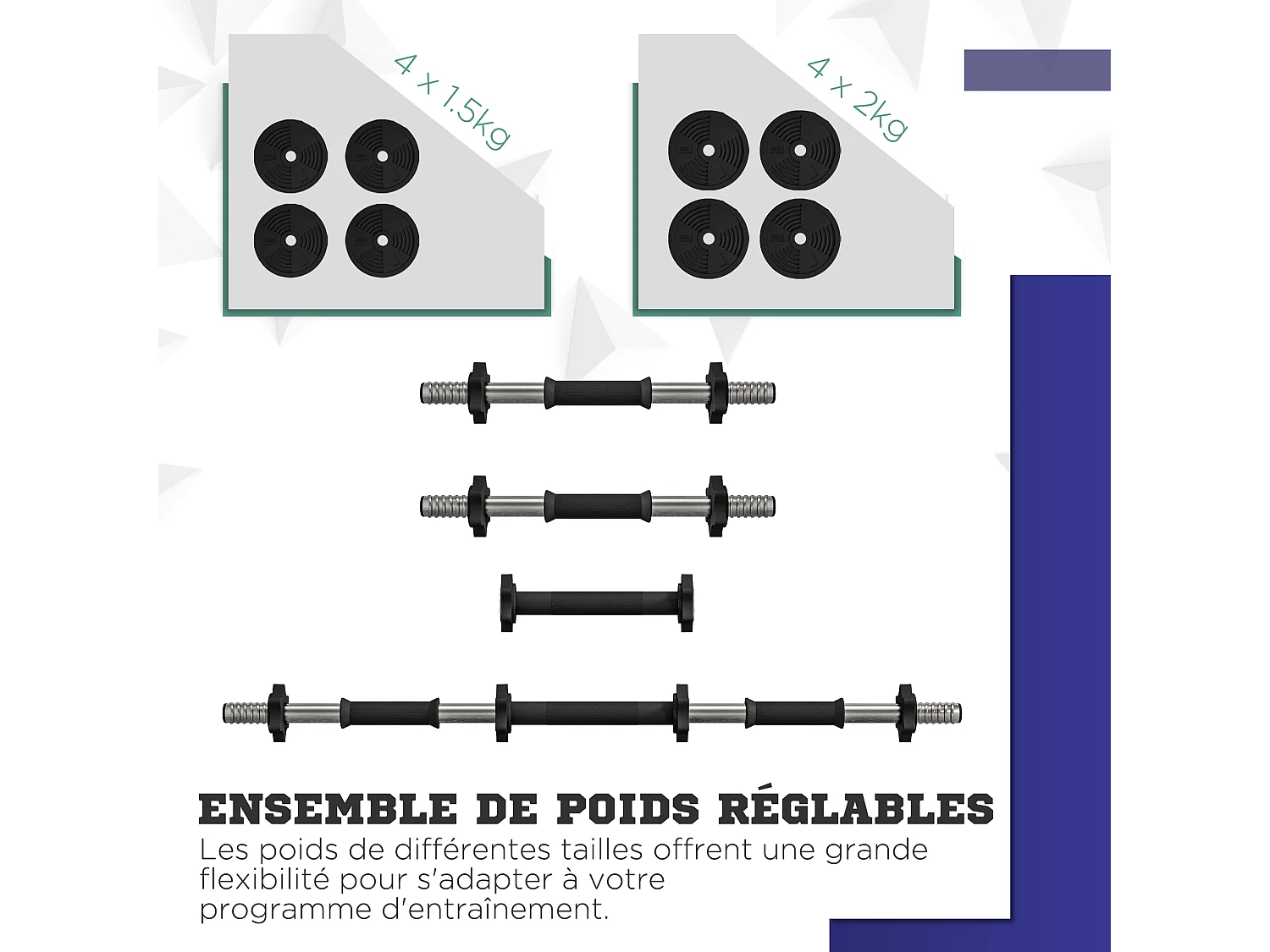 4 x 1.5kg

4 x 2kg

ENSEMBLE DE POIDS RÉGLABLES
Les poids de différentes tailles offrent une grande flexibilité pour s'adapter à votre programme d'entraînement.