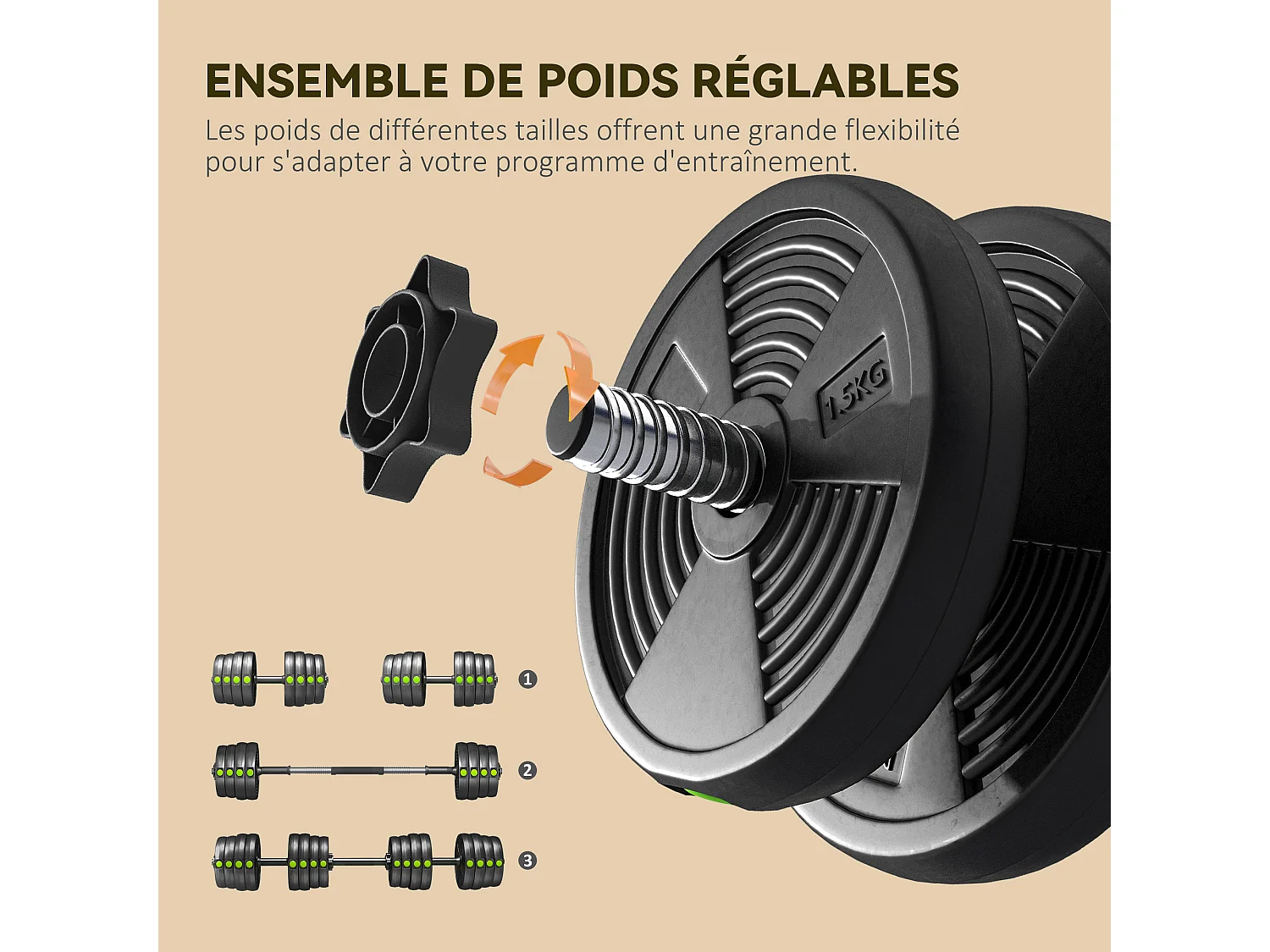 ENSEMBLE DE POIDS RÉGLABLES
Les poids de différentes tailles offrent une grande flexibilité pour s'adapter à votre programme d'entraînement.

1.5KG

1
2
3