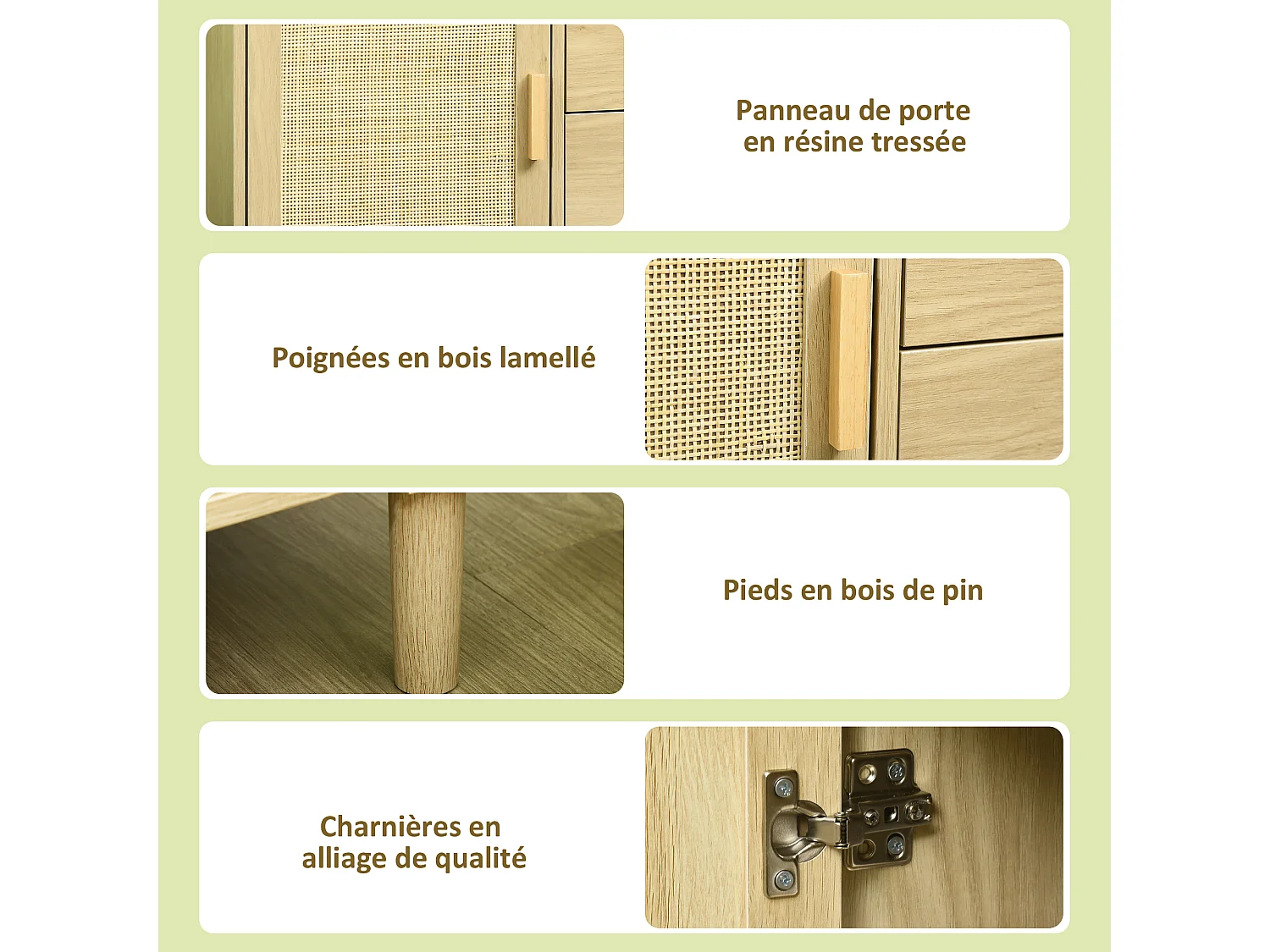 Panneau de porte en résine tressée

Poignées en bois lamellé

Pieds en bois de pin

Charnières en alliage de qualité