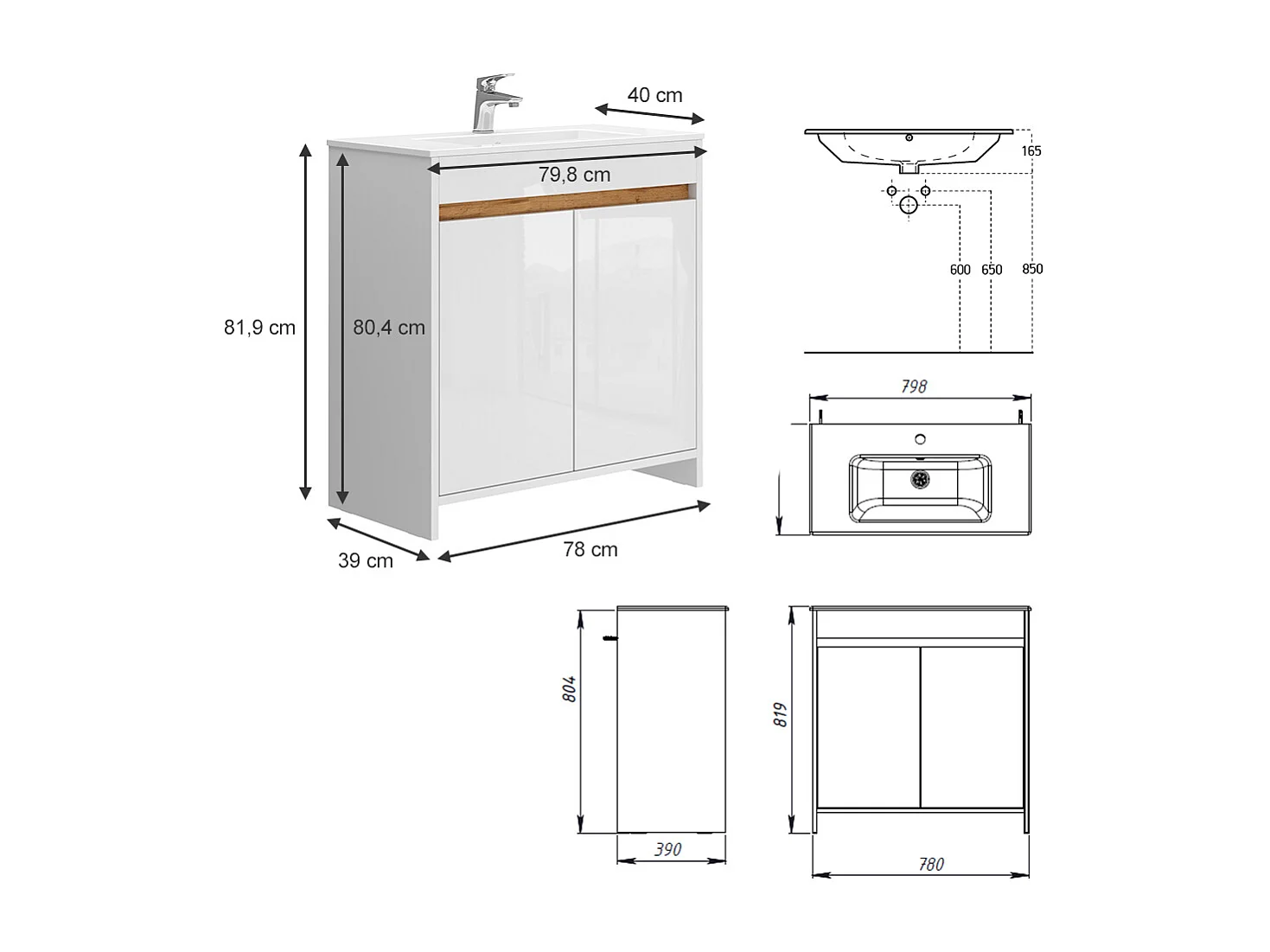 40 cm

79,8 cm

81,9 cm

80,4 cm

39 cm

78 cm

165

600

650

850

798

804

390

819

780