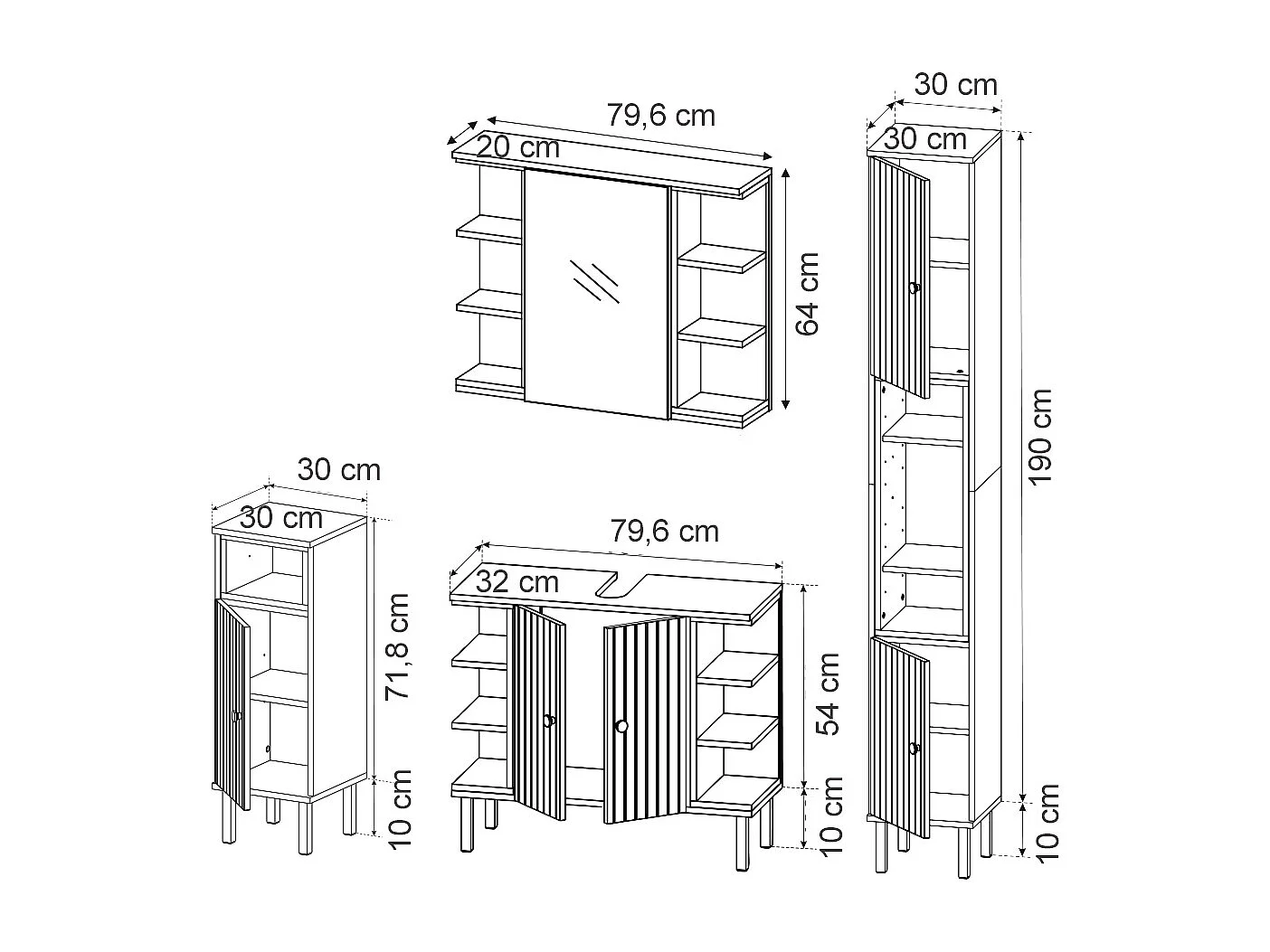 79,6 cm
20 cm
64 cm
30 cm
30 cm
190 cm
10 cm
30 cm
30 cm
71,8 cm
10 cm
79,6 cm
32 cm
54 cm
10 cm