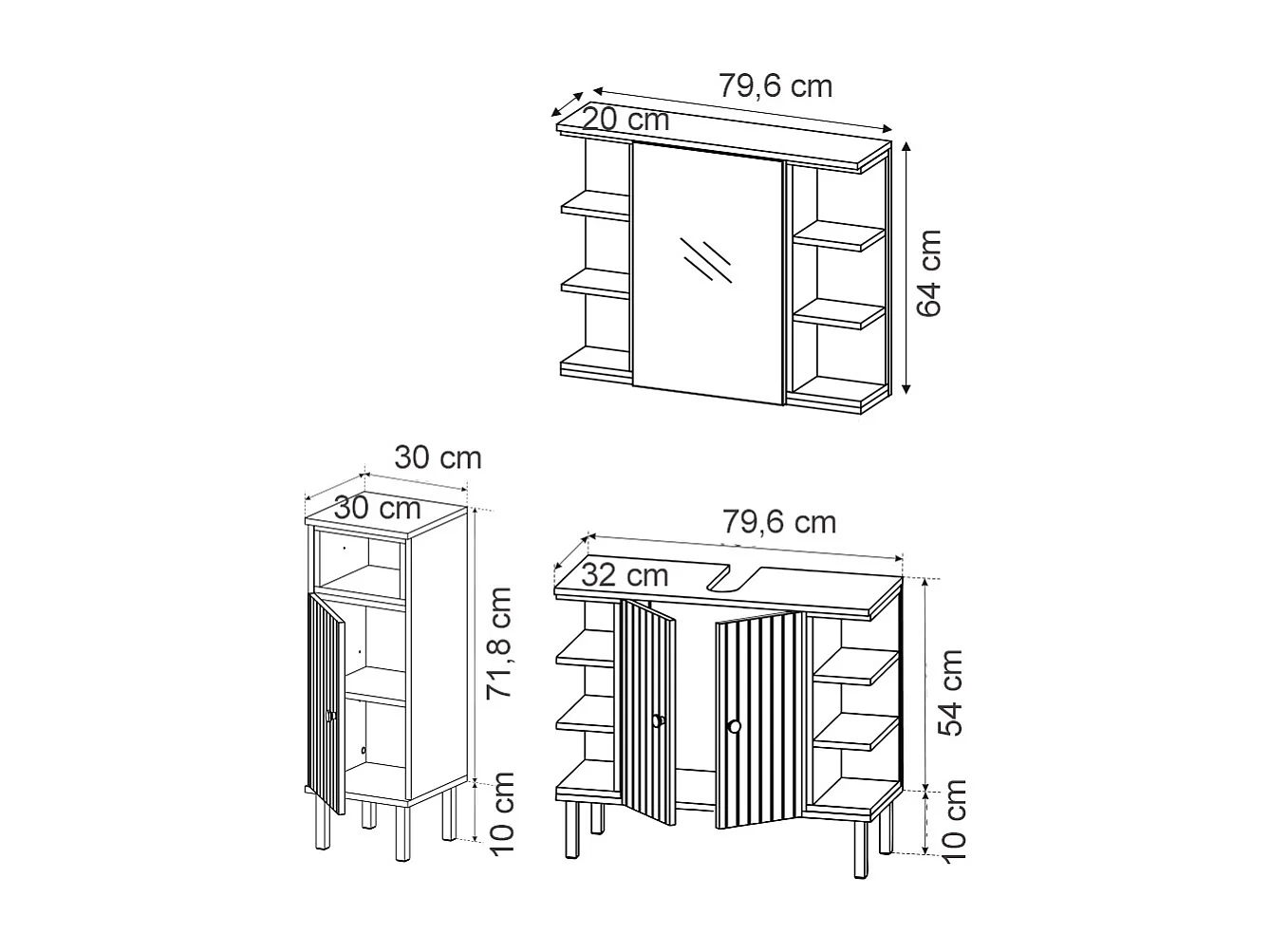 79,6 cm
20 cm
64 cm

30 cm
30 cm
71,8 cm
10 cm

79,6 cm
32 cm
54 cm
10 cm