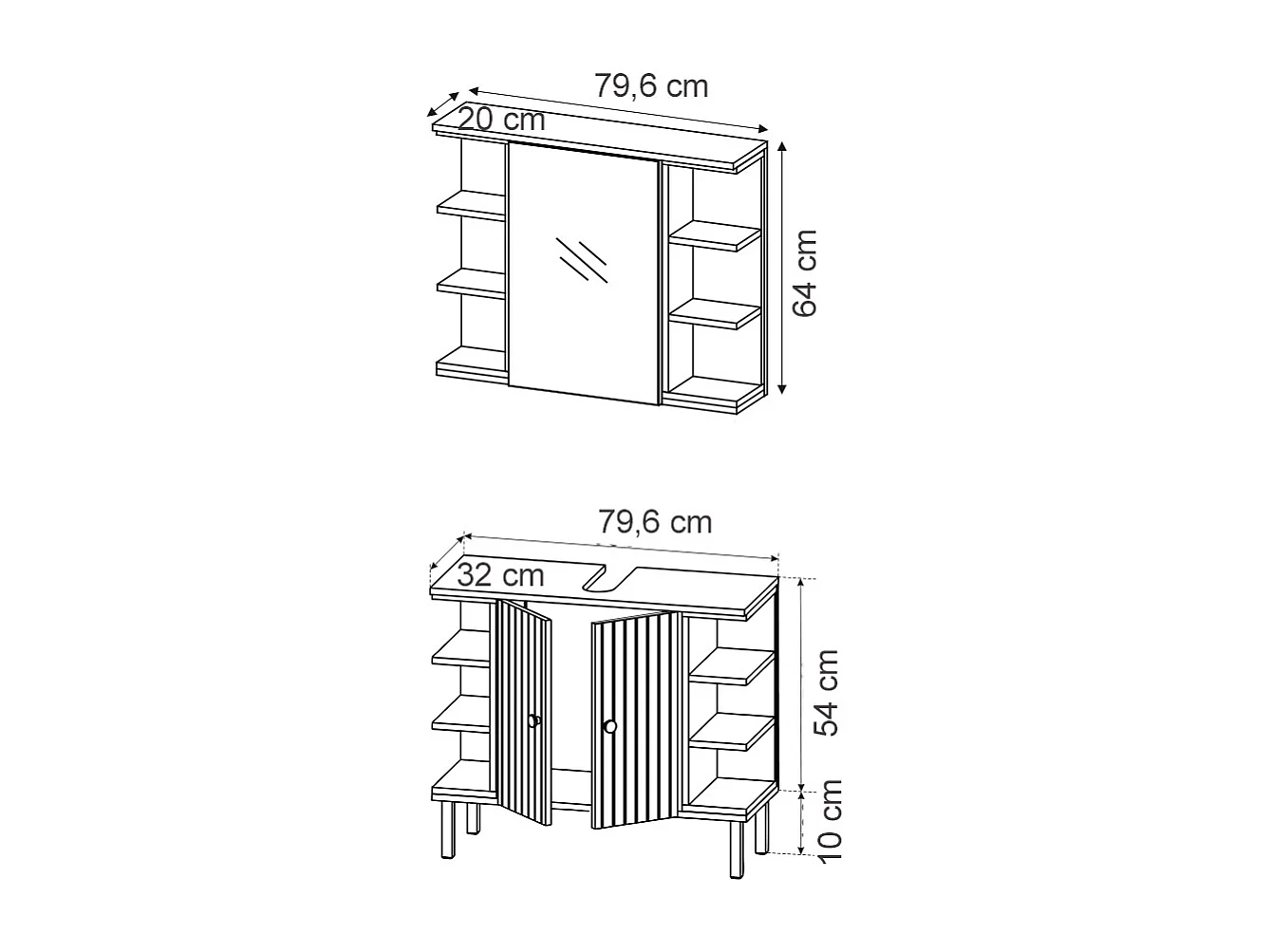 79,6 cm
20 cm
64 cm

79,6 cm
32 cm
54 cm
10 cm