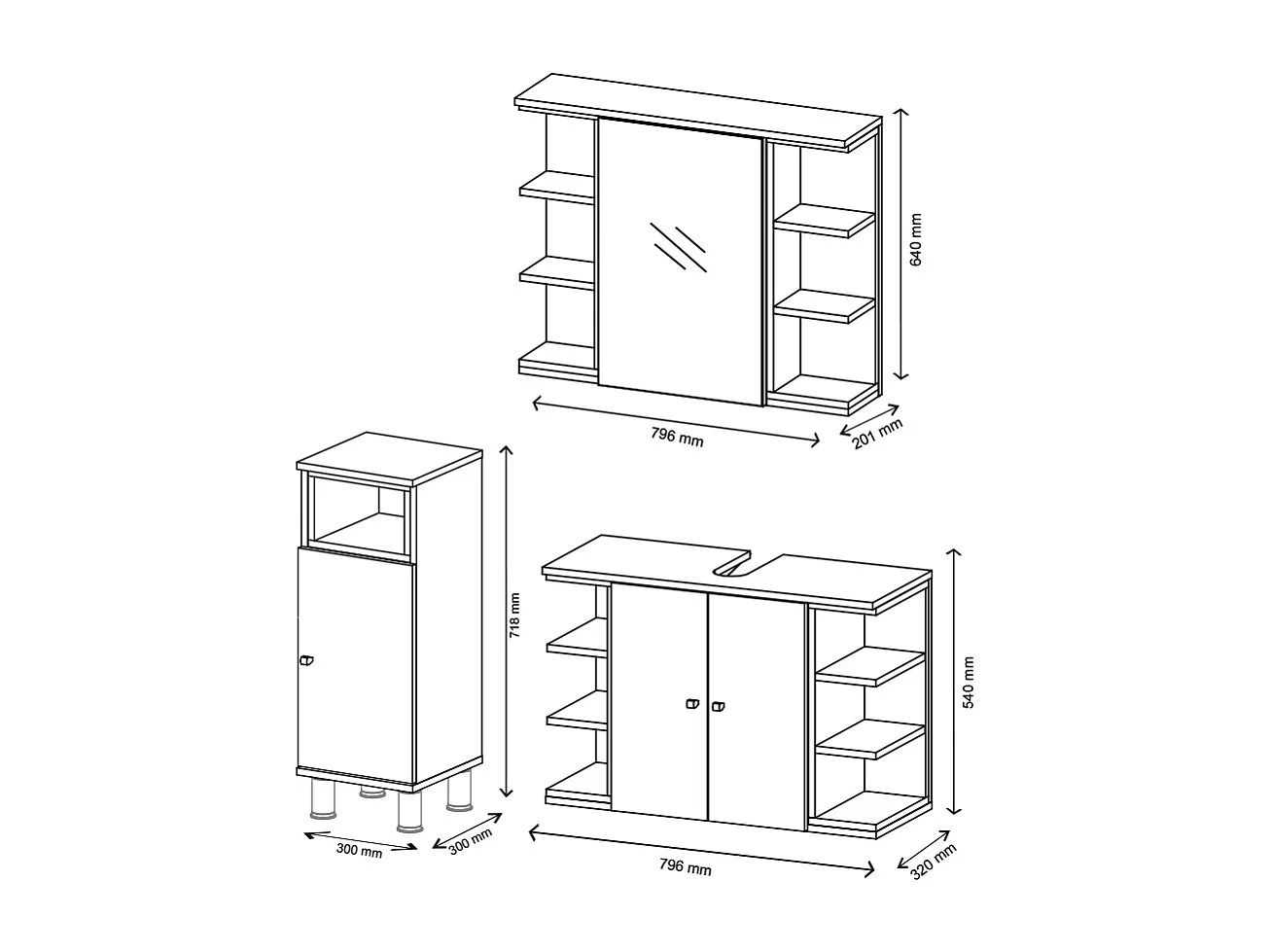 640 mm
796 mm
201 mm
718 mm
300 mm
300 mm
540 mm
796 mm
320 mm