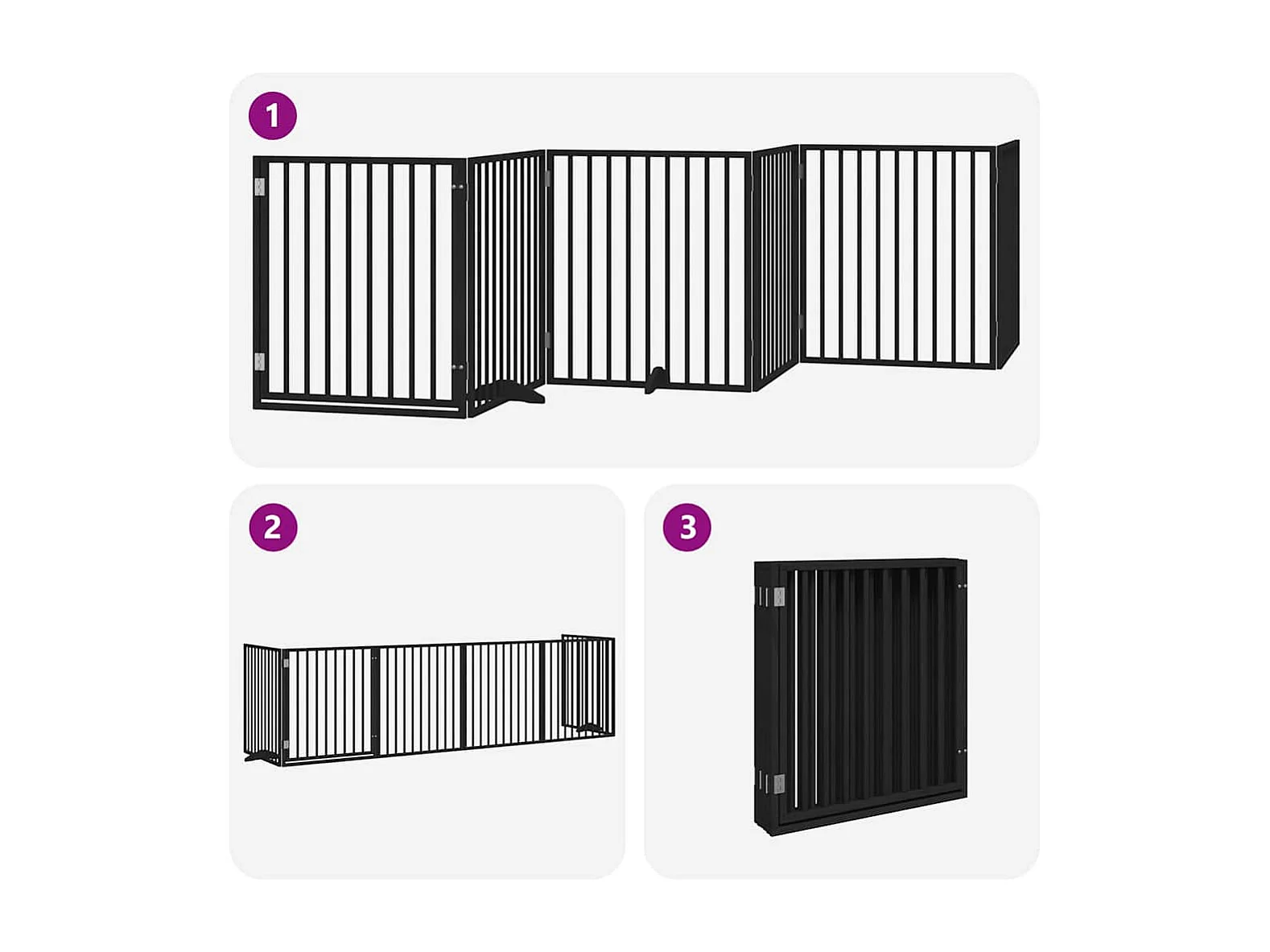 1

2

3