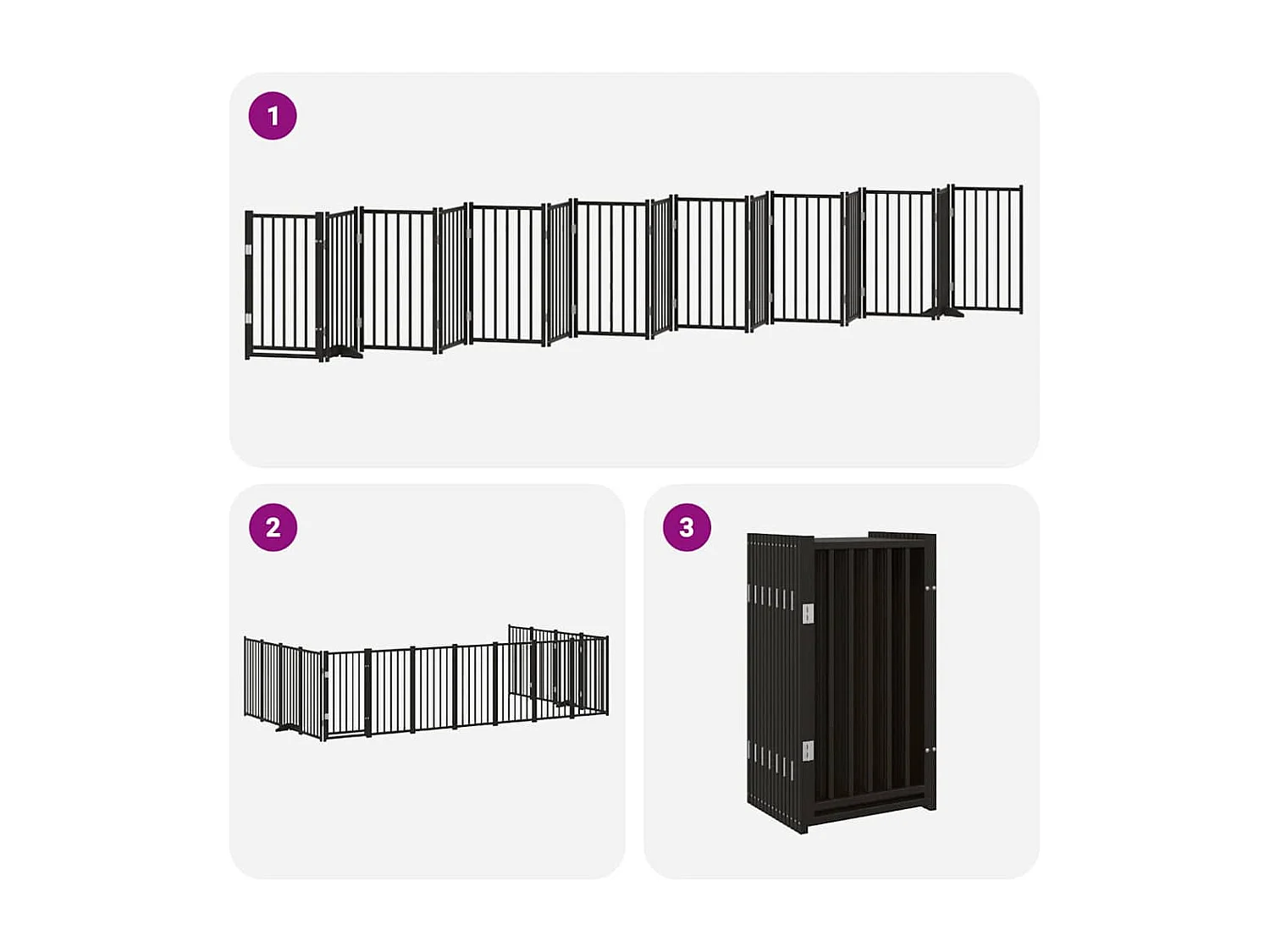 1

2

3