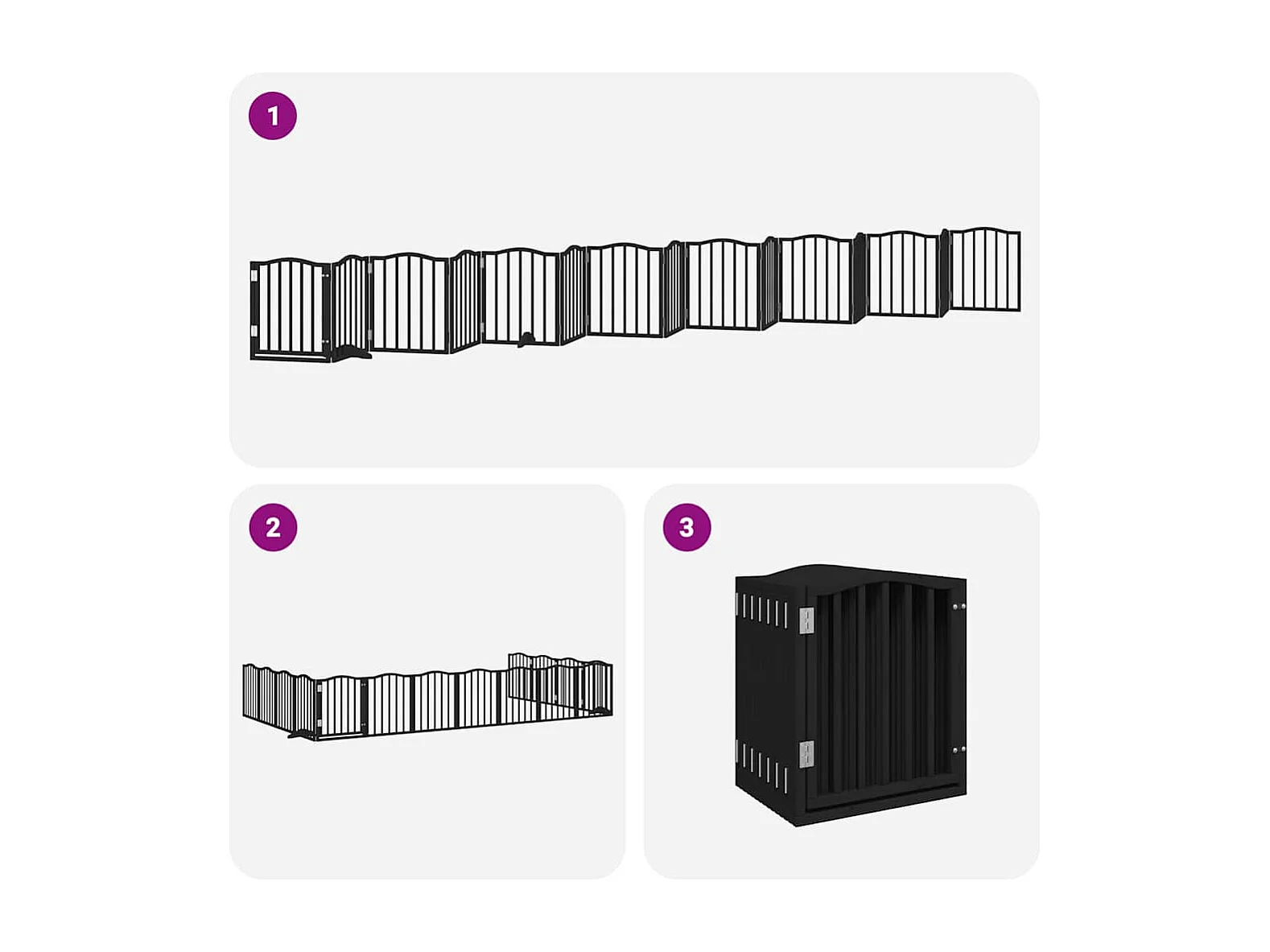 1

2

3