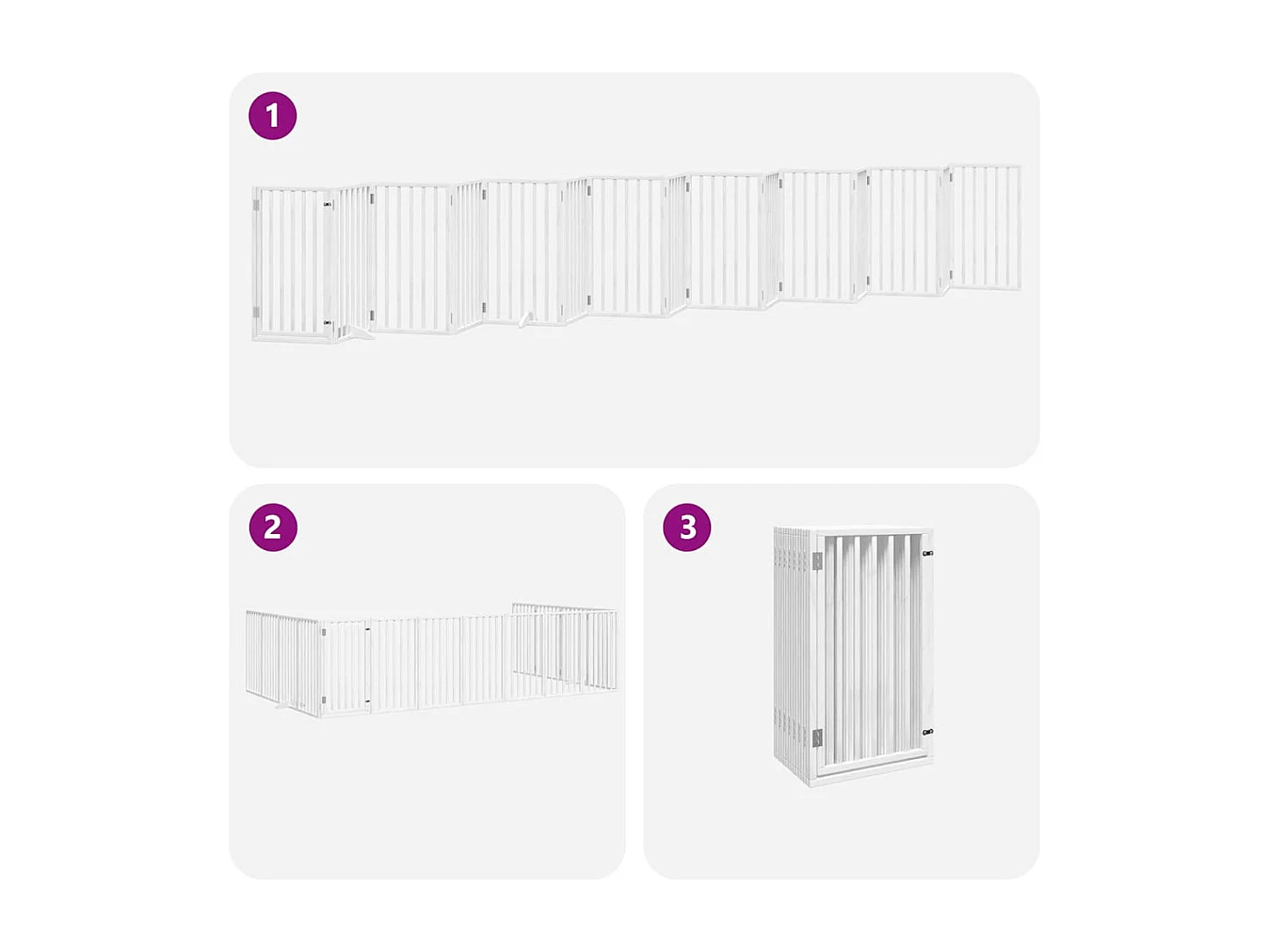 1

2

3