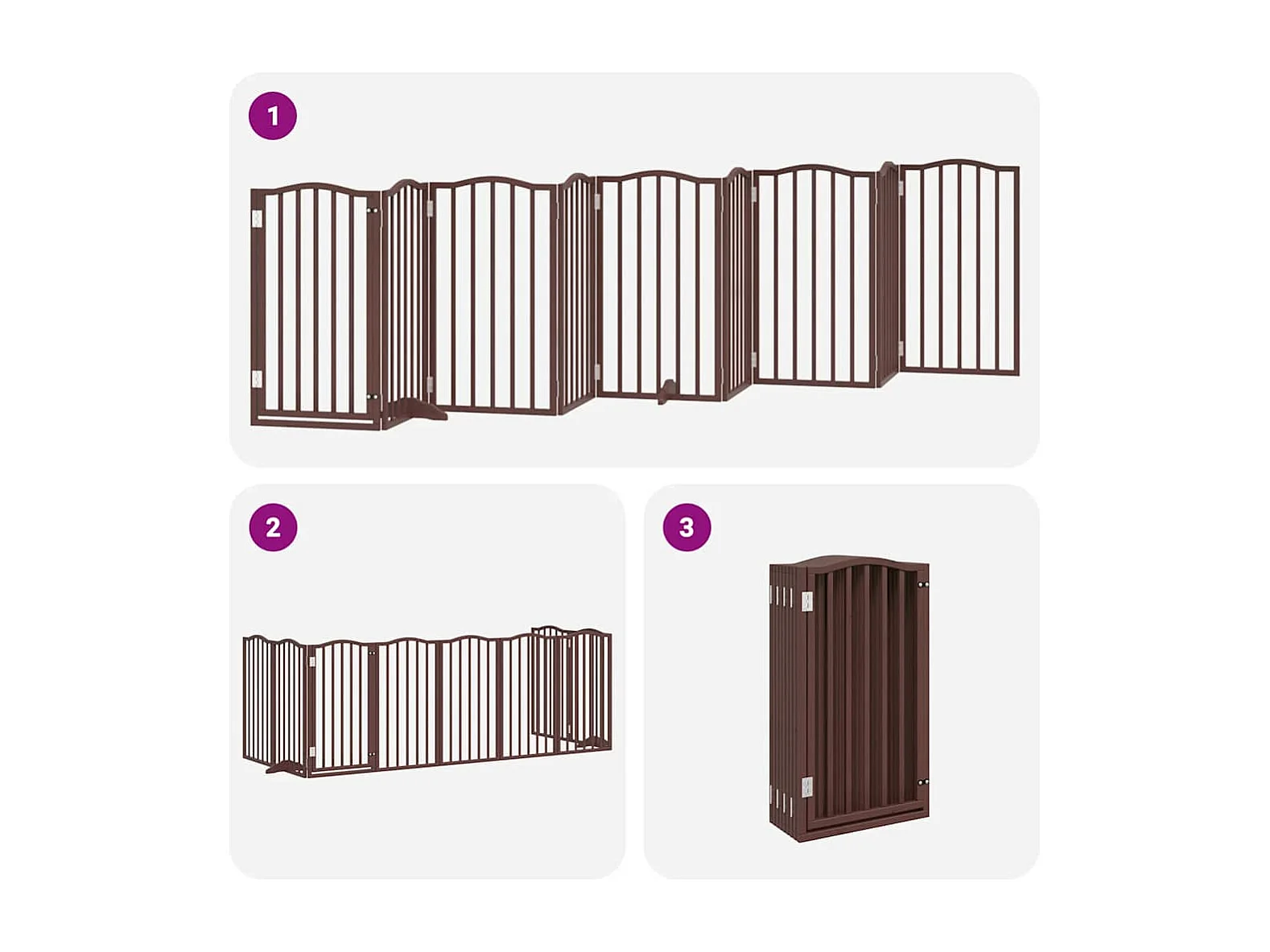 1

2

3