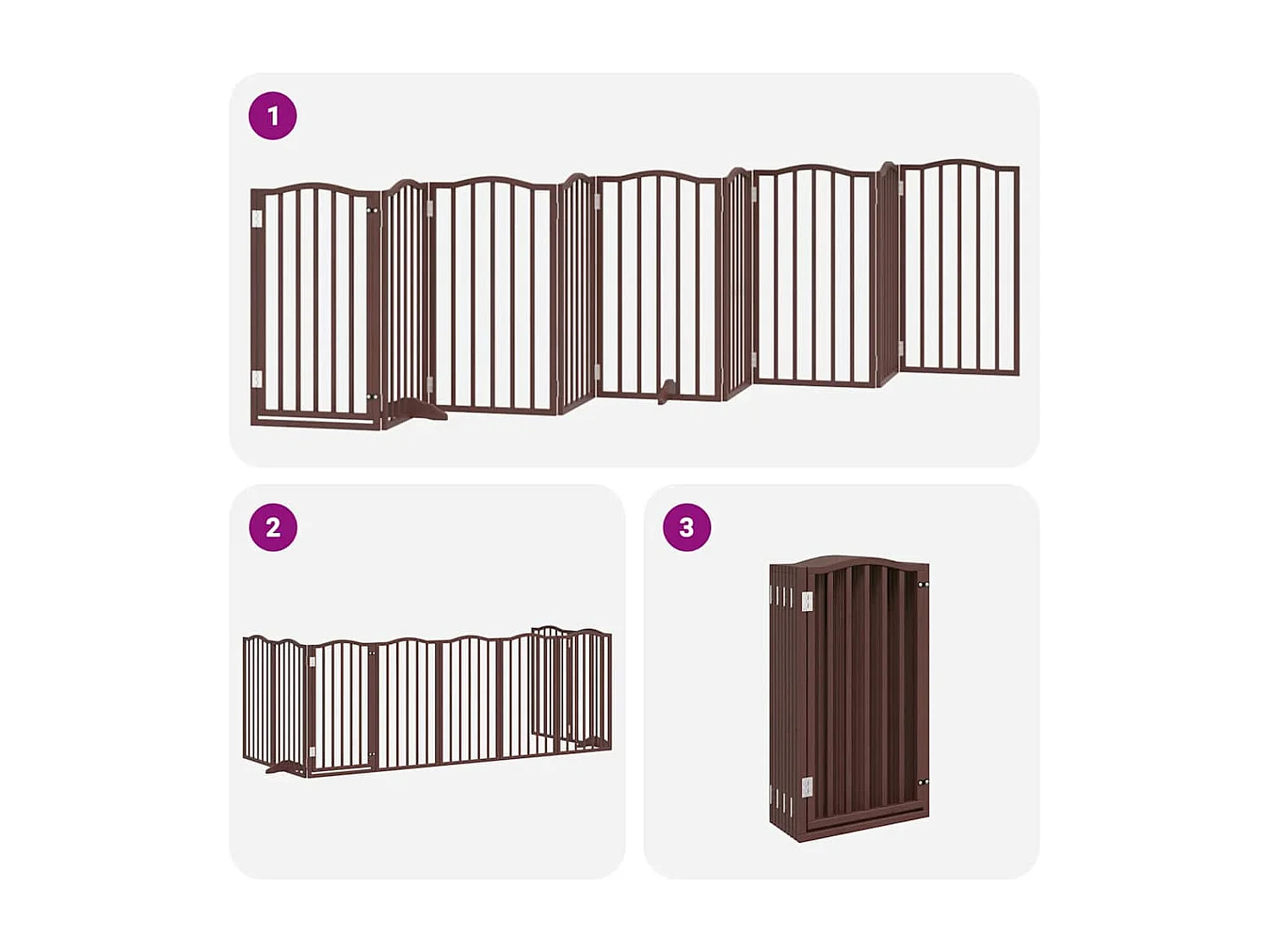 1

2

3