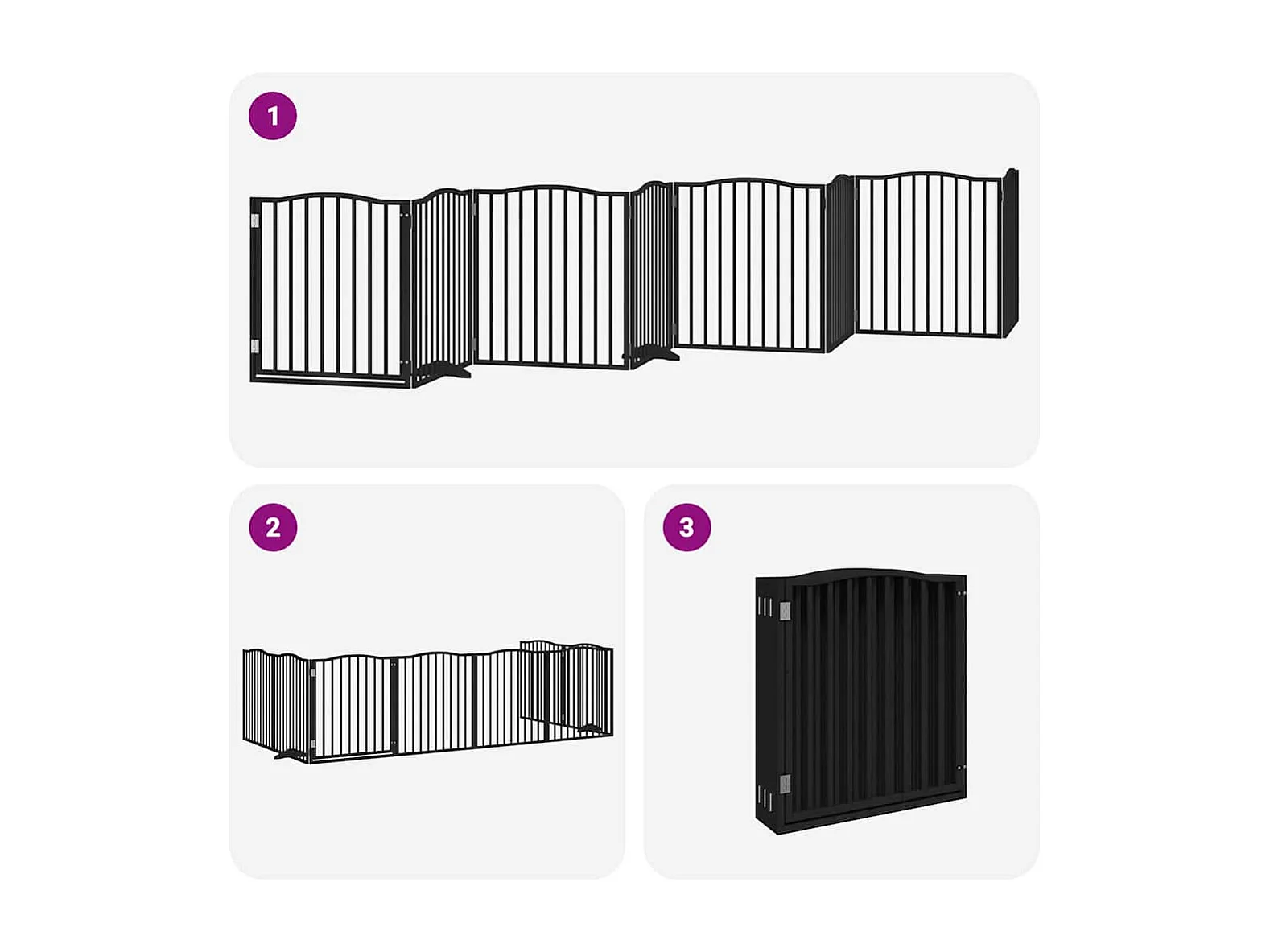 1

2

3