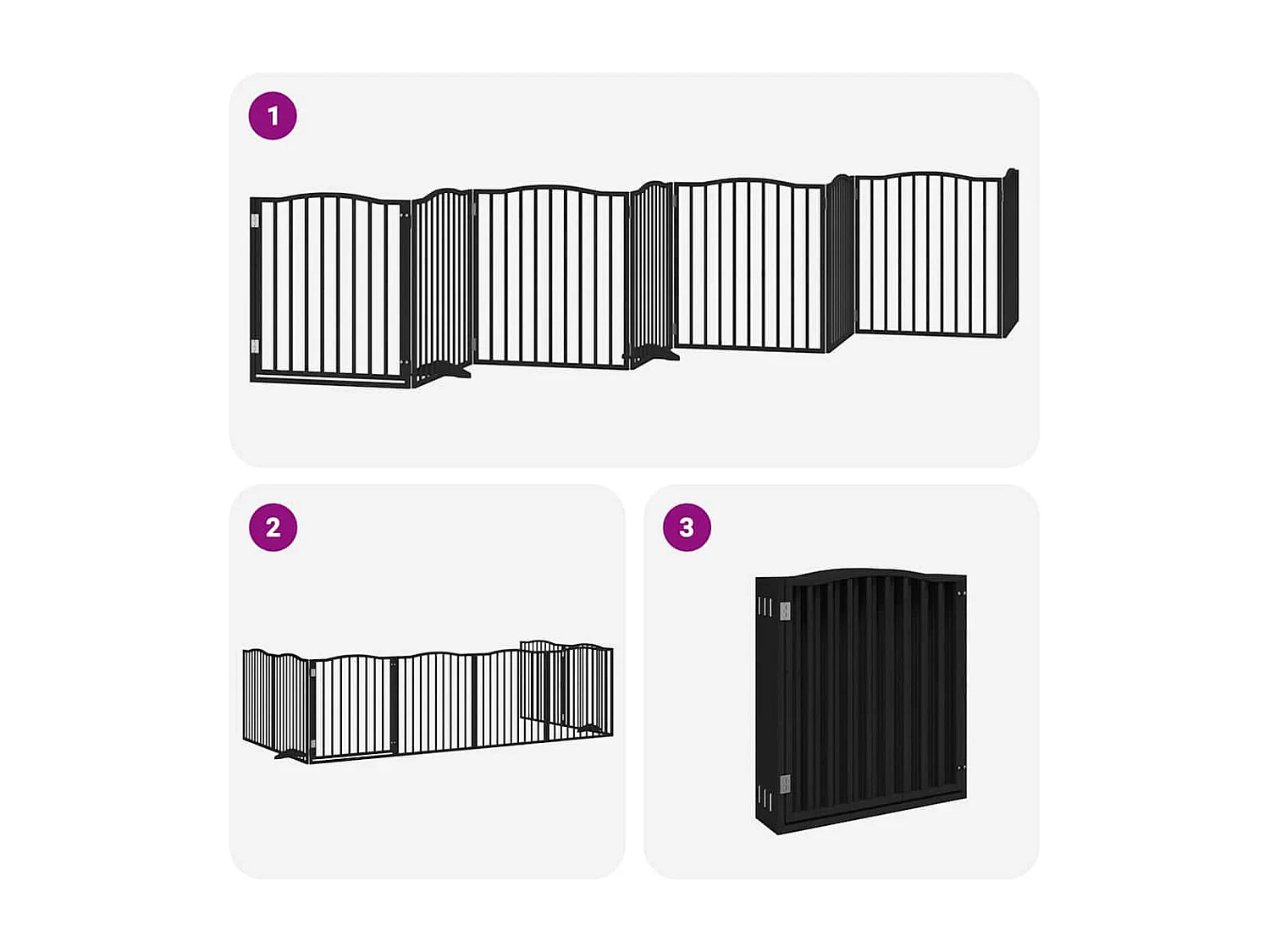 1

2

3