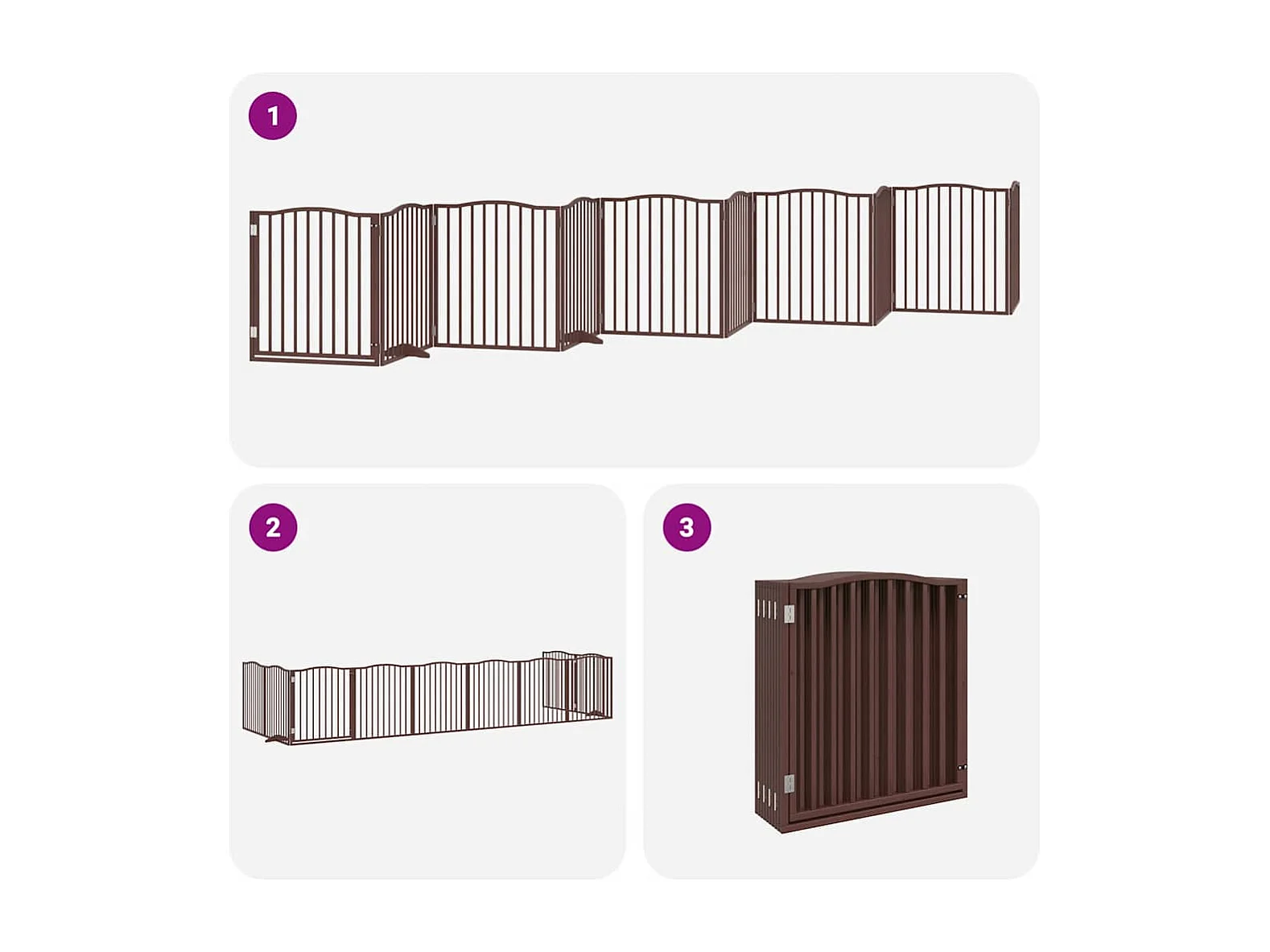 1

2

3