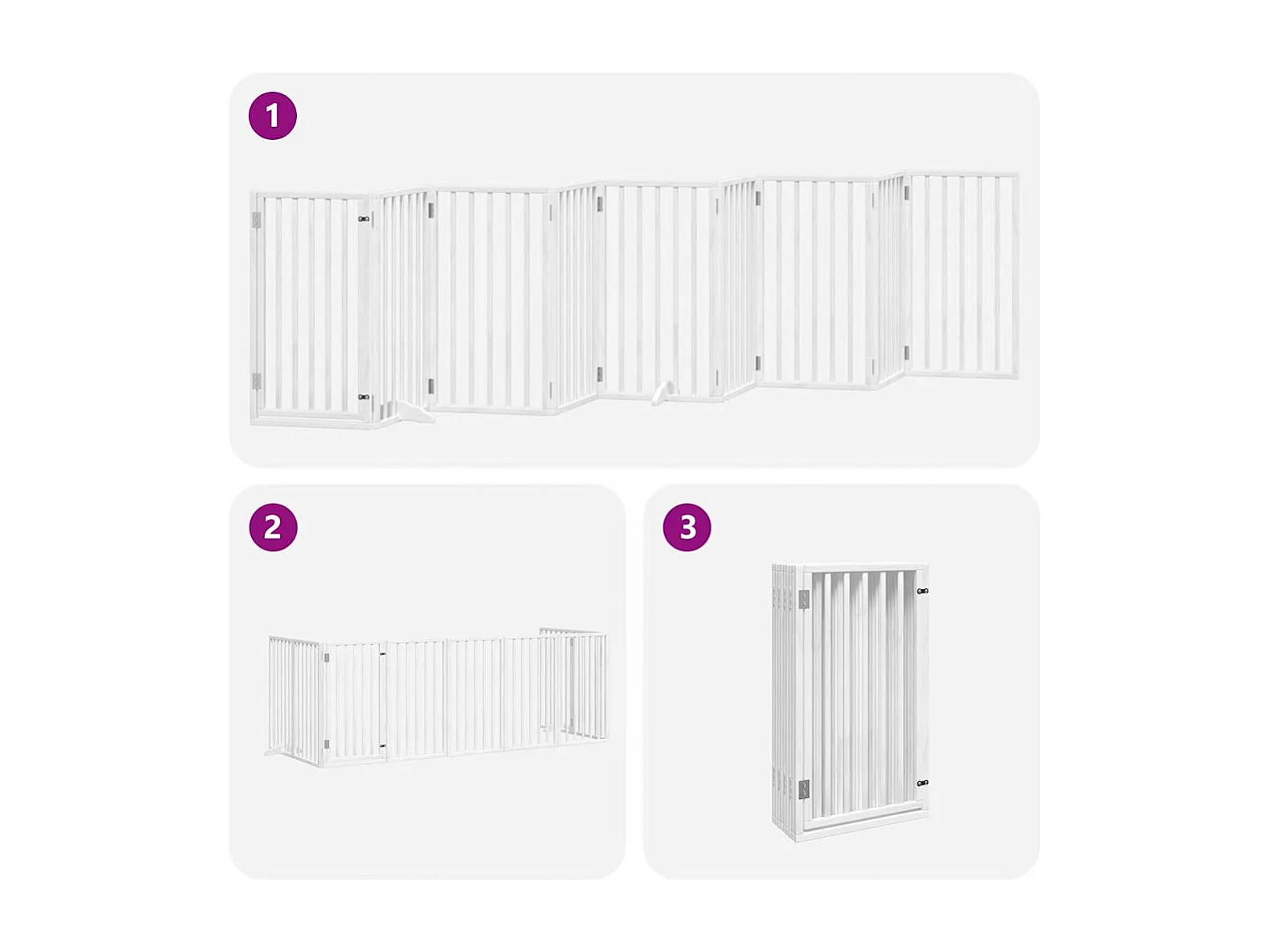 1

2

3