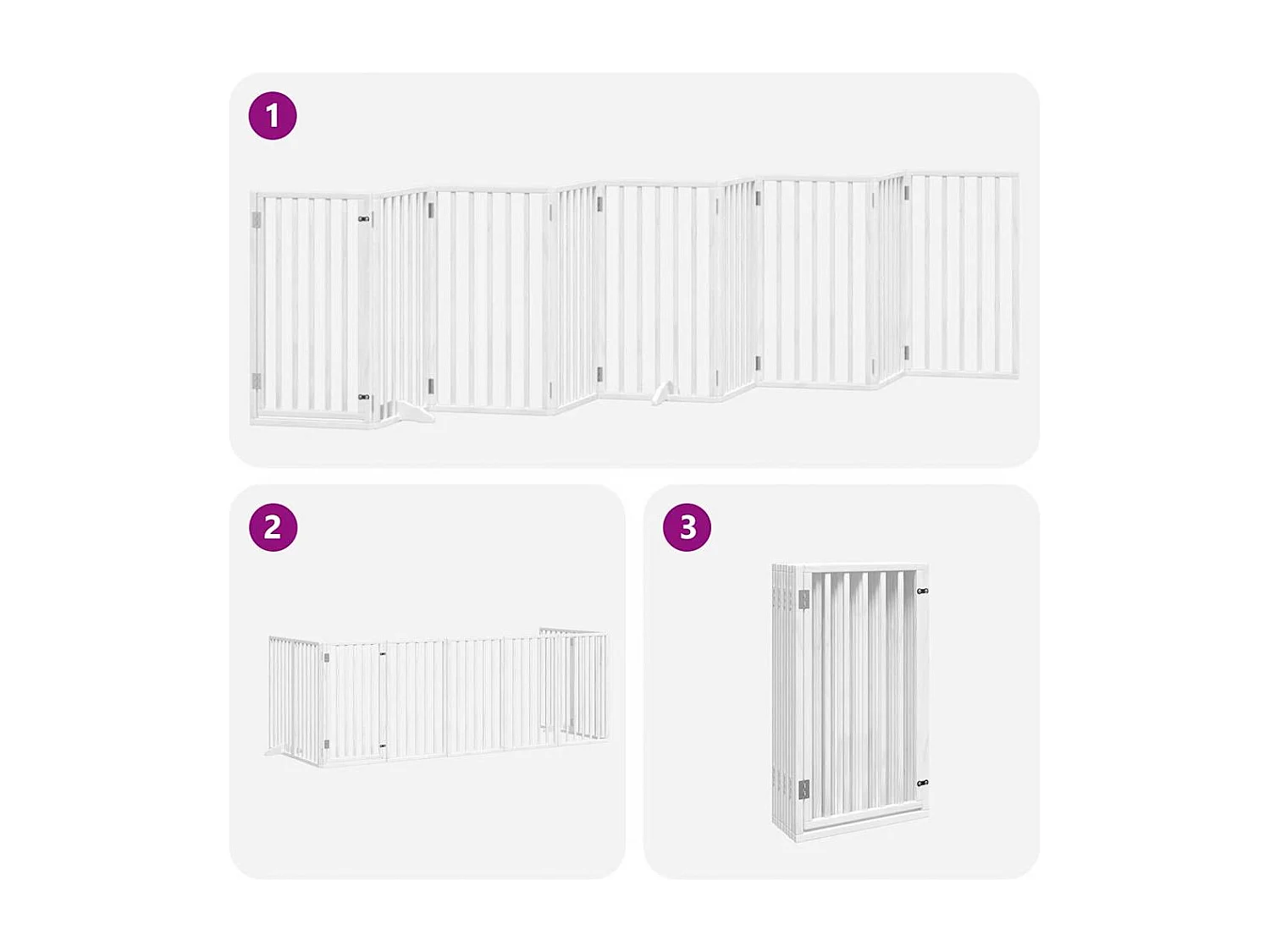 1

2

3