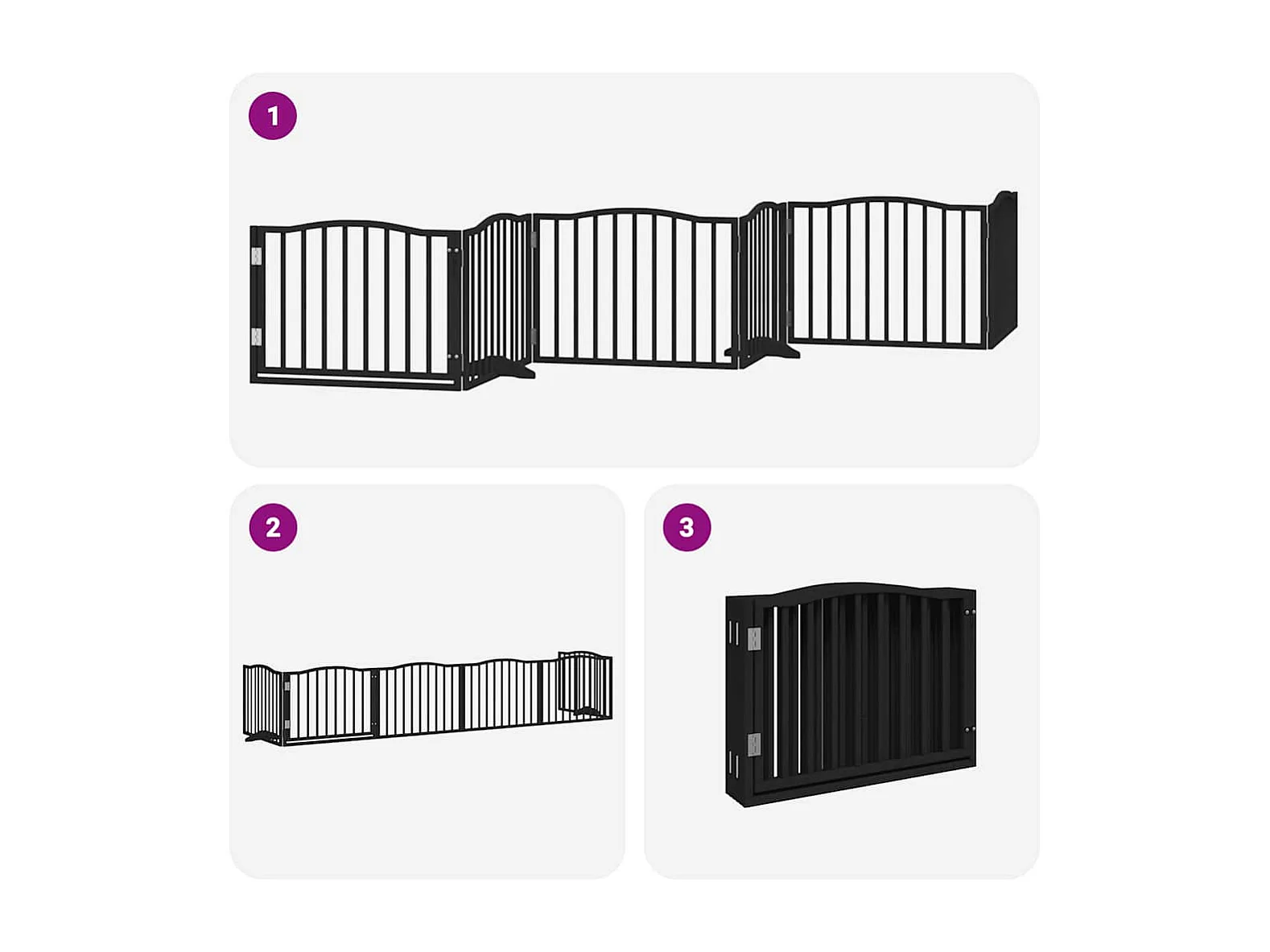 1

2

3