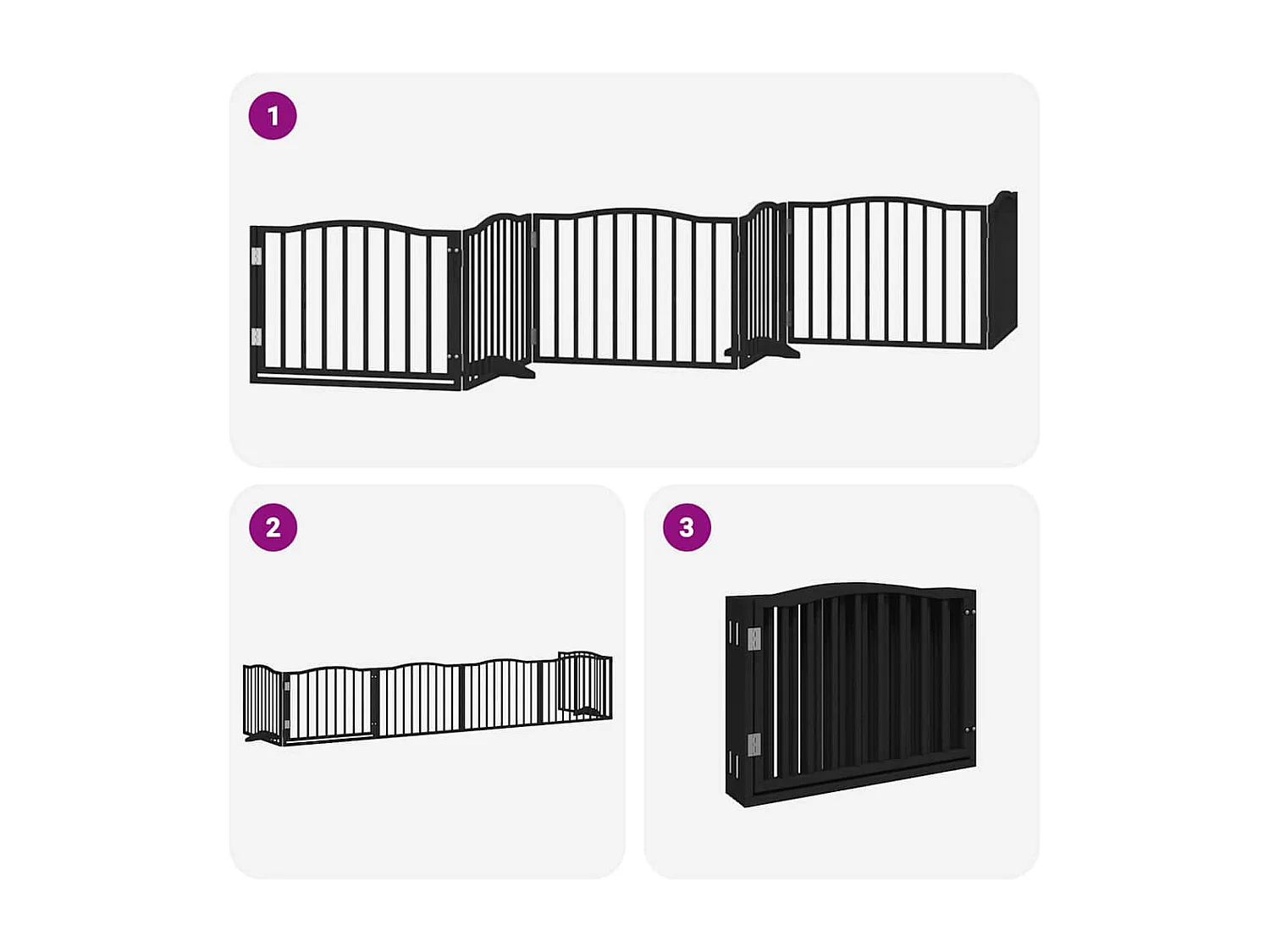 1

2

3