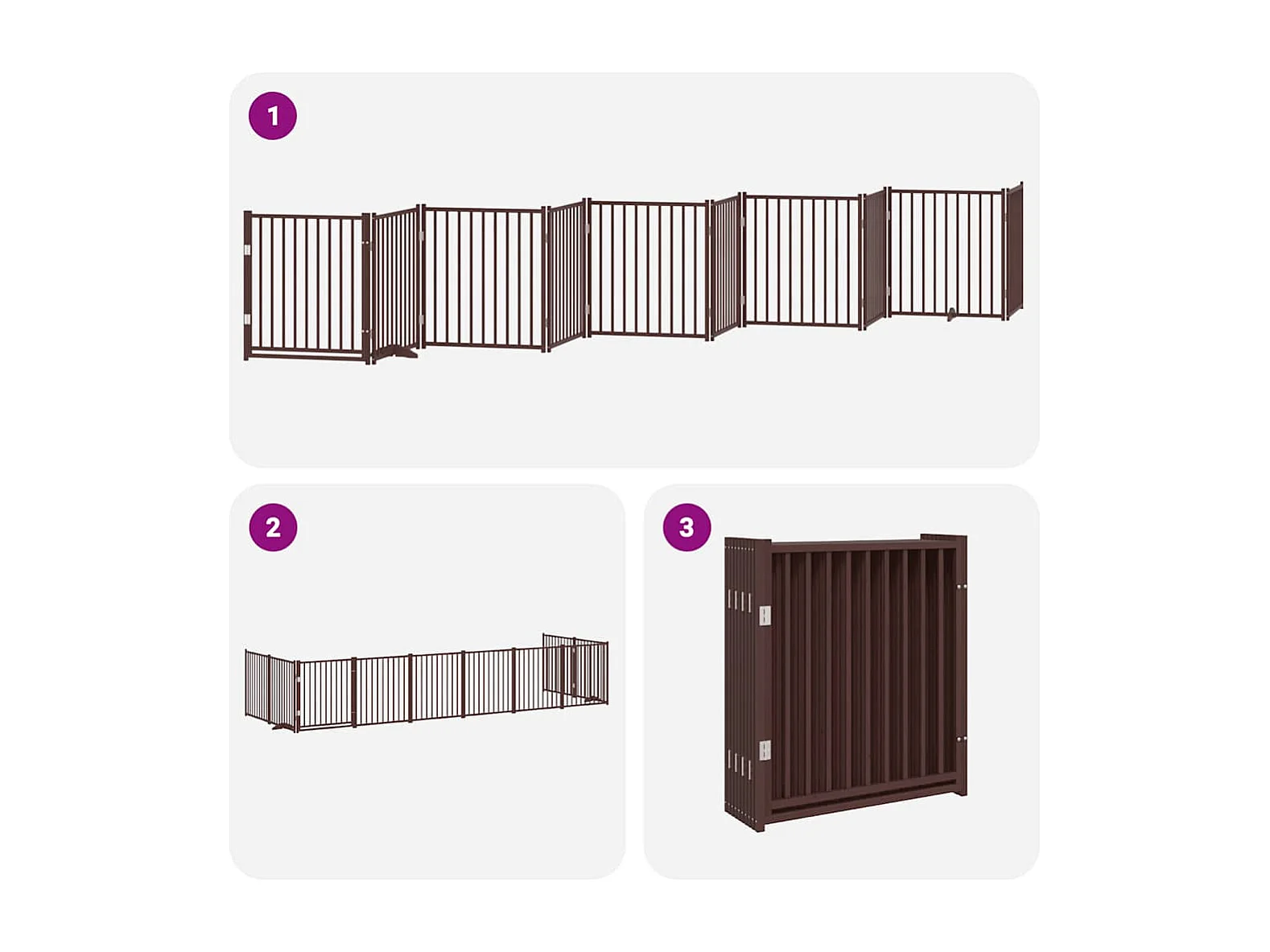 1

2

3