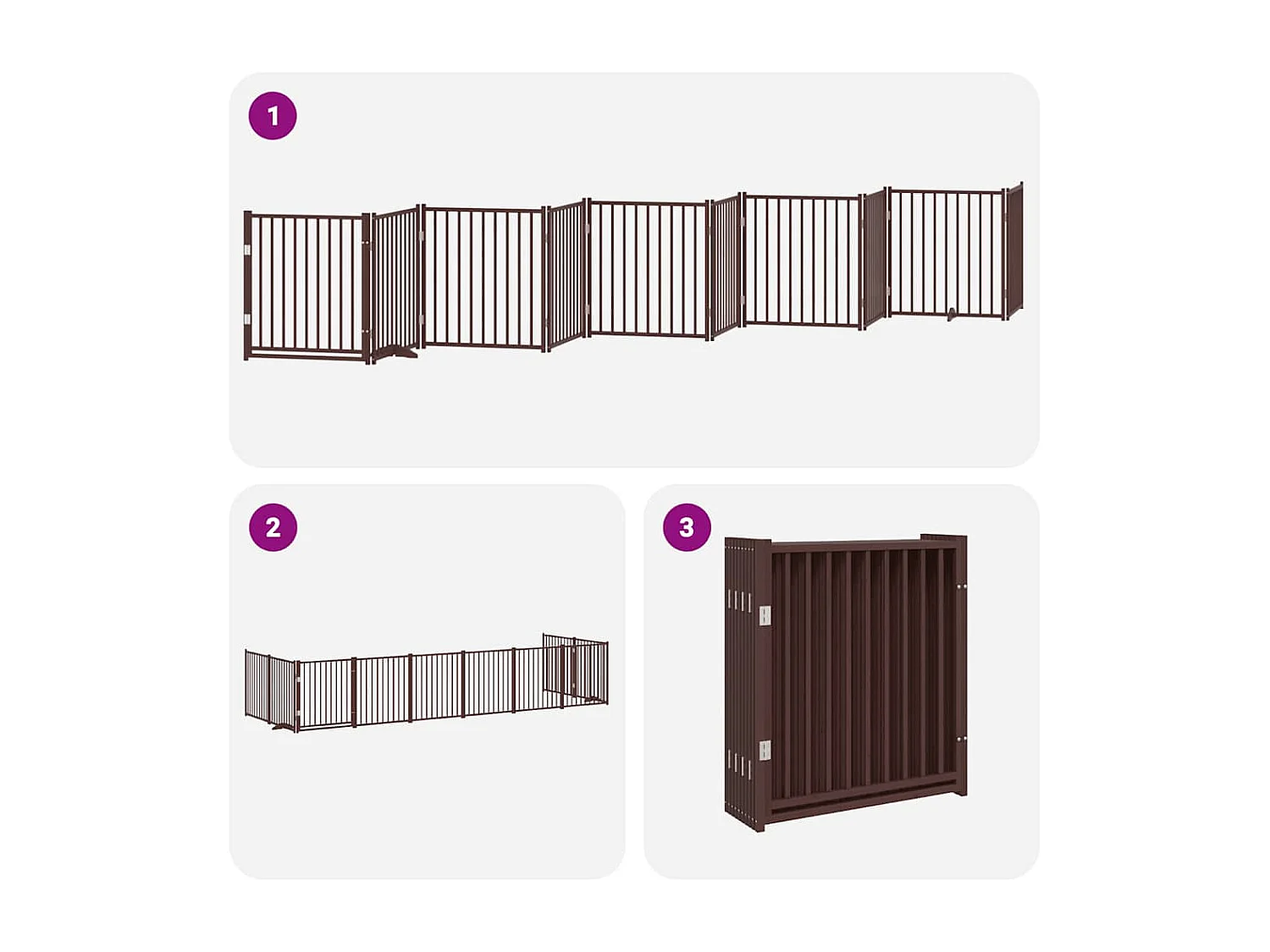 1

2

3