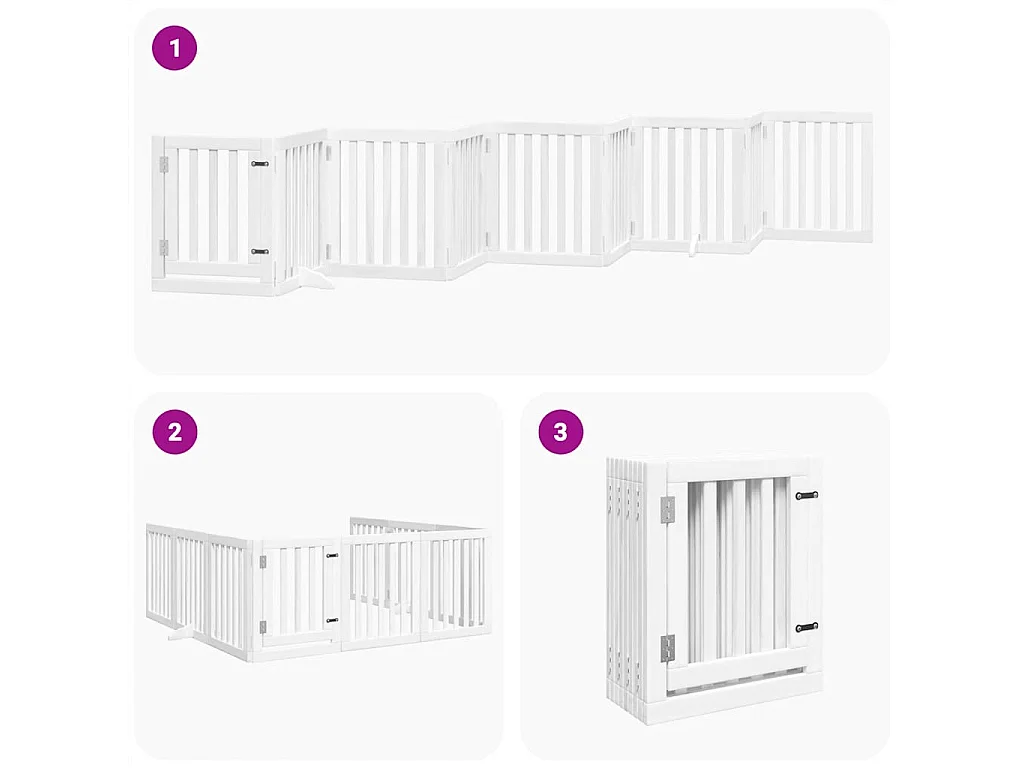 1

2

3