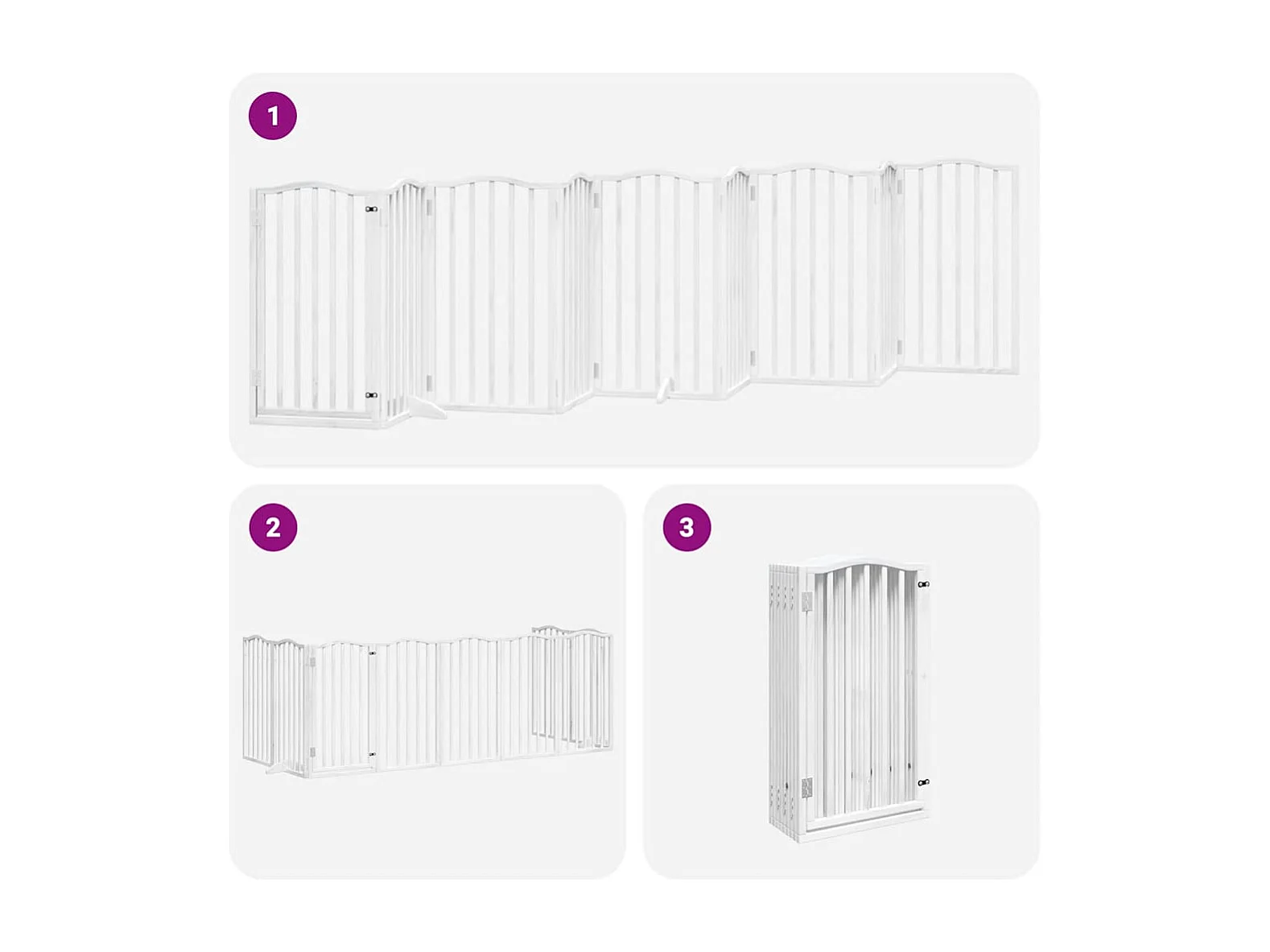 1

2

3