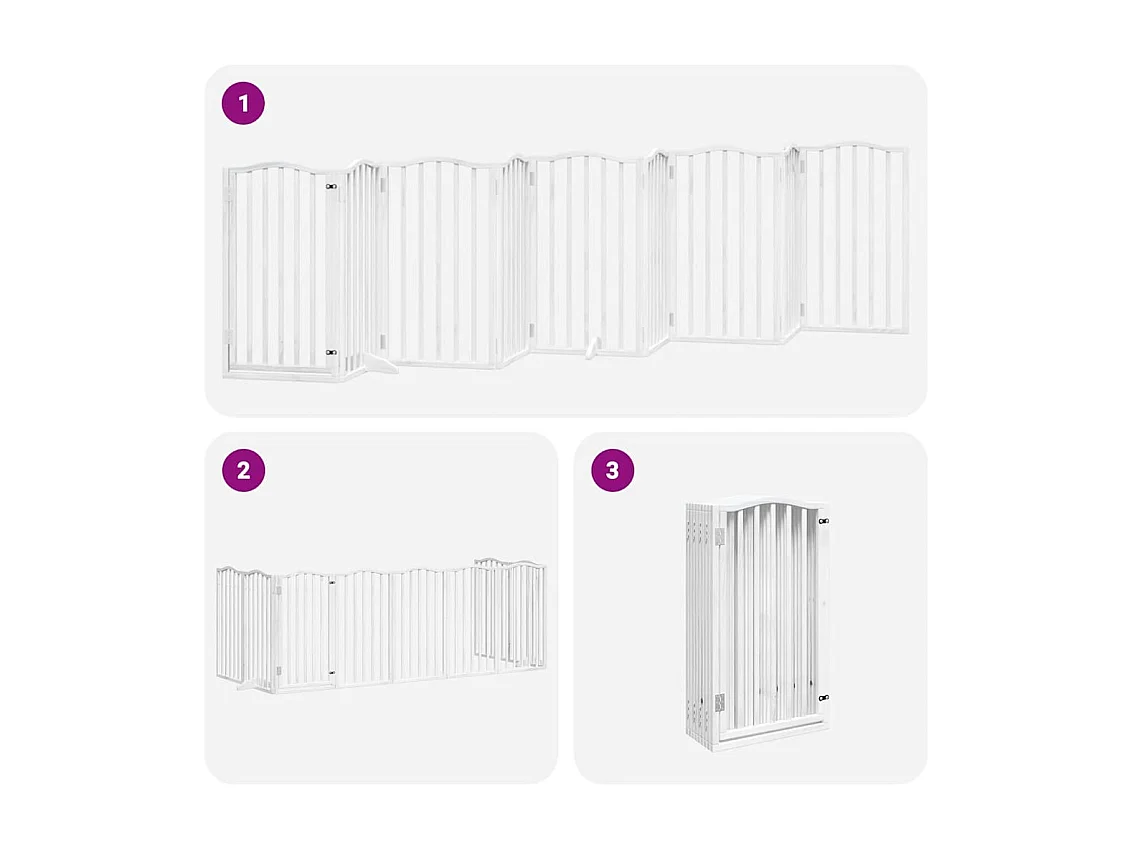 1

2

3