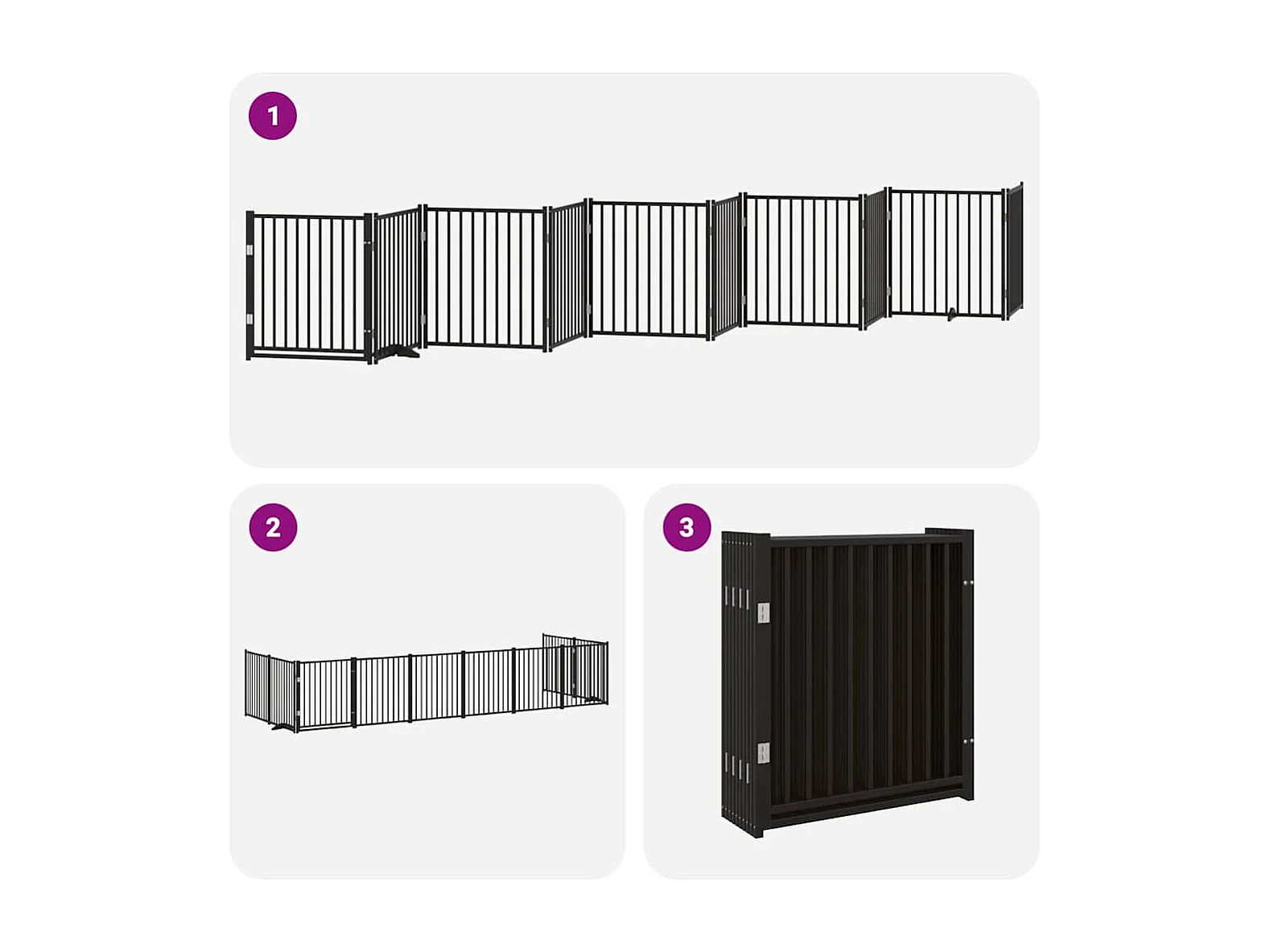 1

2

3