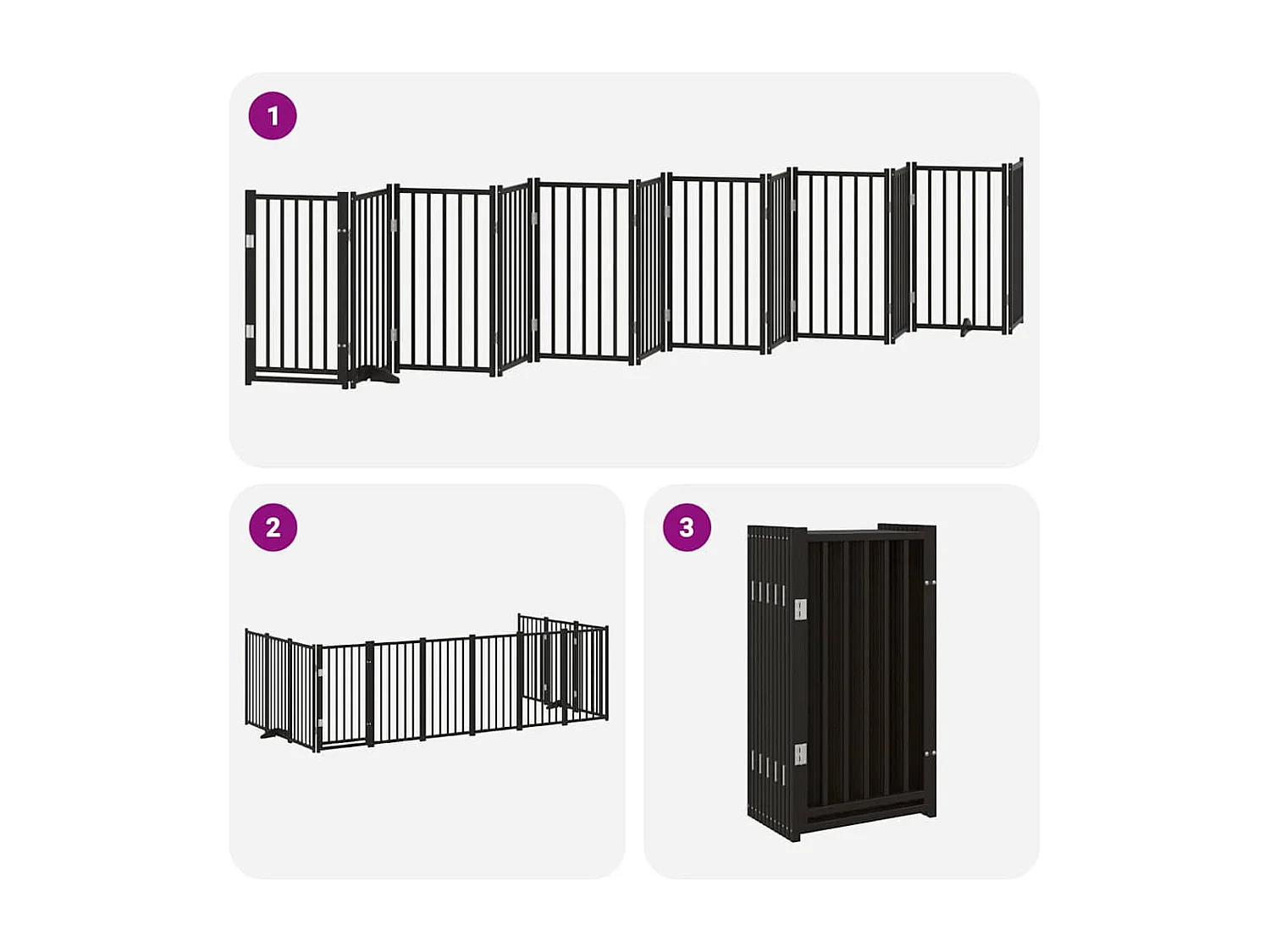 1

2

3