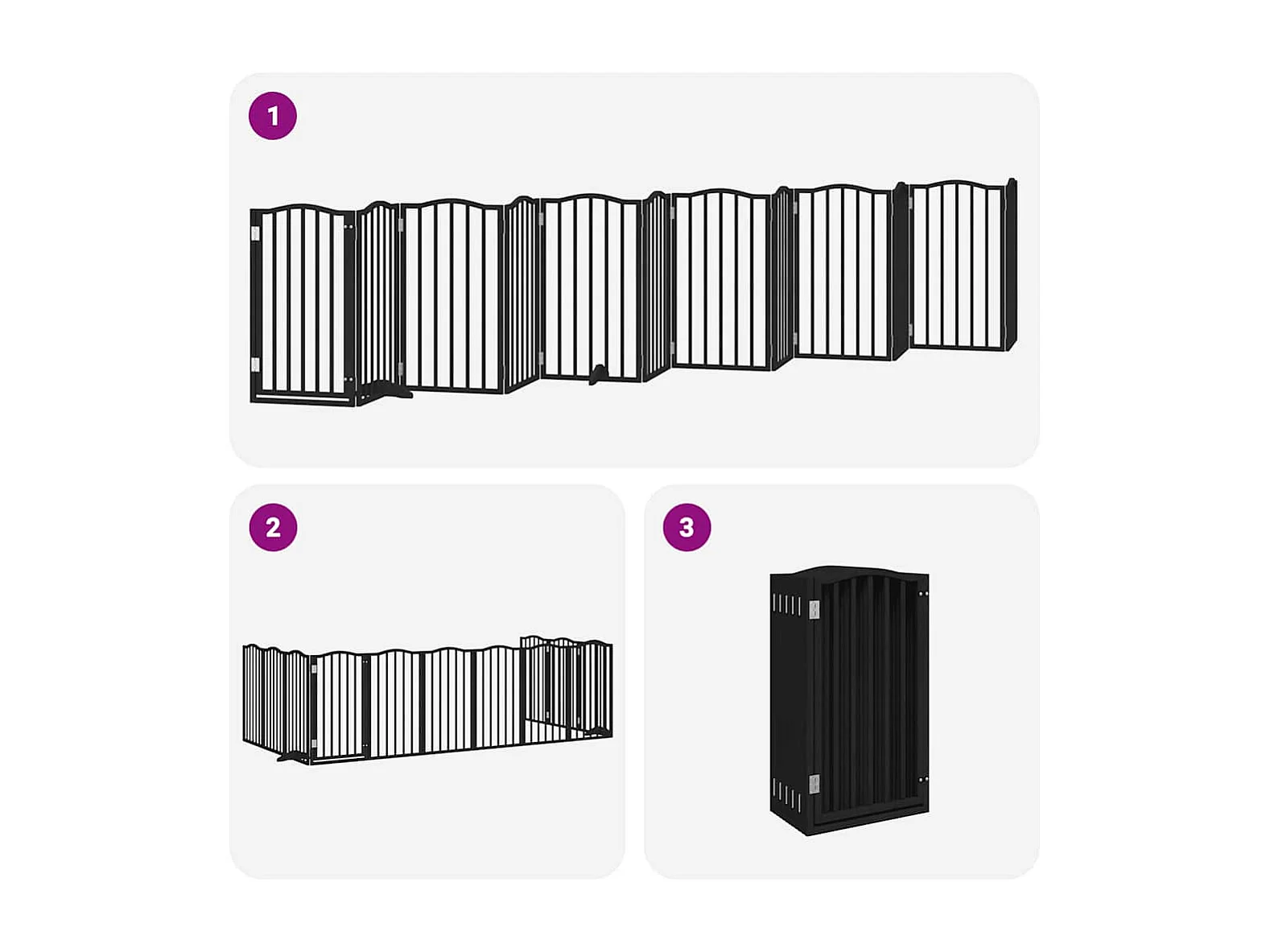 1

2

3